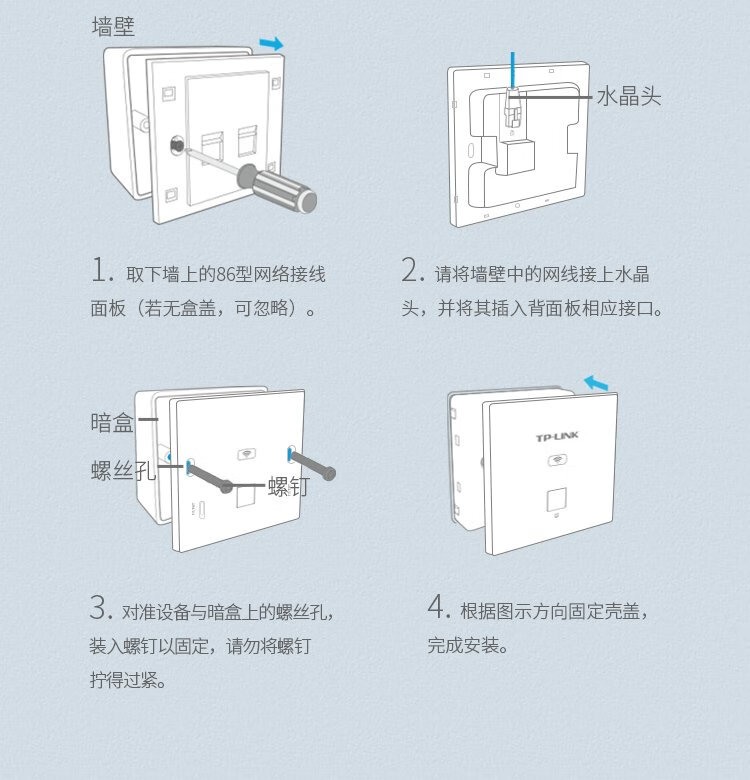 墙壁

水晶头

1. 取下墙上的86型网络接线面板（若无盒盖，可忽略）。

2. 请将墙壁中的网线接上水晶头，并将其插入背面板相应接口。

暗盒

螺丝孔

螺钉

TP-LINK

3. 对准设备与暗盒上的螺丝孔，装入螺钉以固定，请勿将螺钉拧得过紧。

4. 根据图示方向固定壳盖，完成安装。