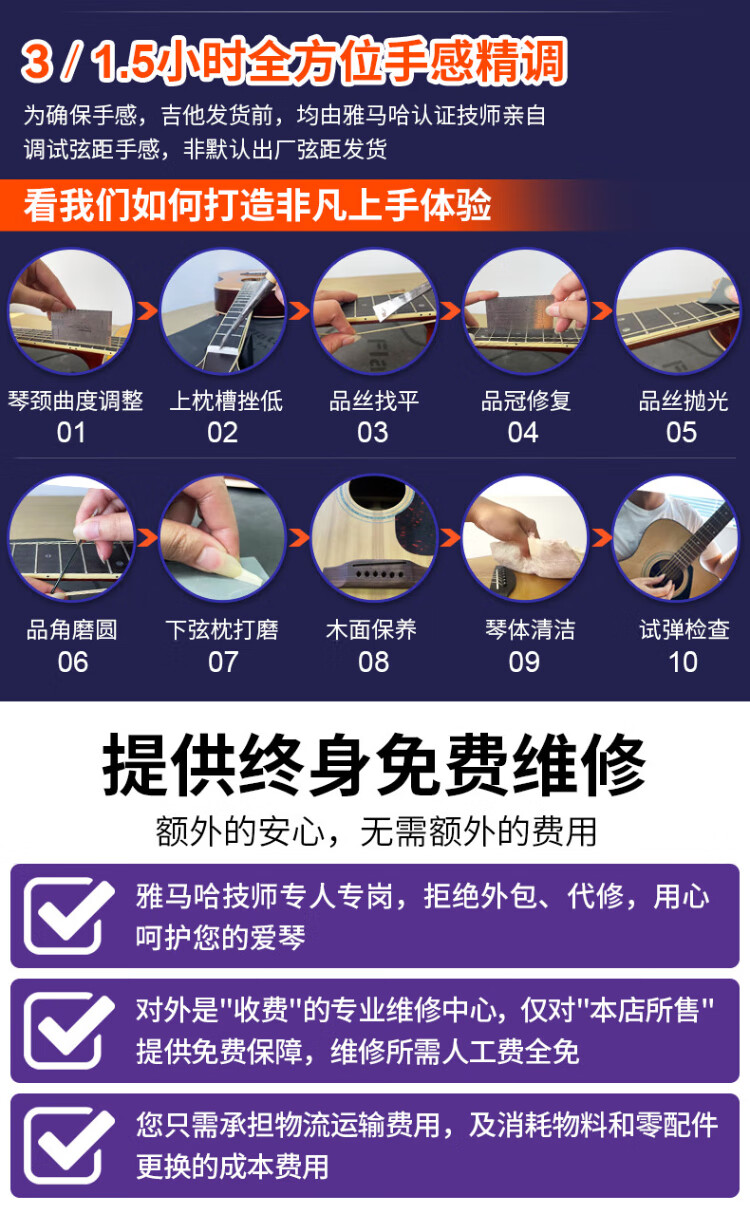 3 / 1.5小时全方位手感精调

为确保手感，吉他发货前，均由雅马哈认证技师亲自调试弦距手感，非默认出厂弦距发货

看我们如何打造非凡上手体验

琴颈曲度调整
01

上枕槽挫低
02

品丝找平
03

品冠修复
04

品丝抛光
05

品角磨圆
06

下弦枕打磨
07

木面保养
08

琴体清洁
09

试弹检查
10

提供终身免费维修

额外的安心，无需额外的费用

雅马哈技师专人专岗，拒绝外包、代修，用心呵护您的爱琴

对外是"收费"的专业维修中心，仅对"本店所售"提供免费保障，维修所需人工费全免

您只需承担物流运输费用，及消耗物料和零配件更换的成本费用