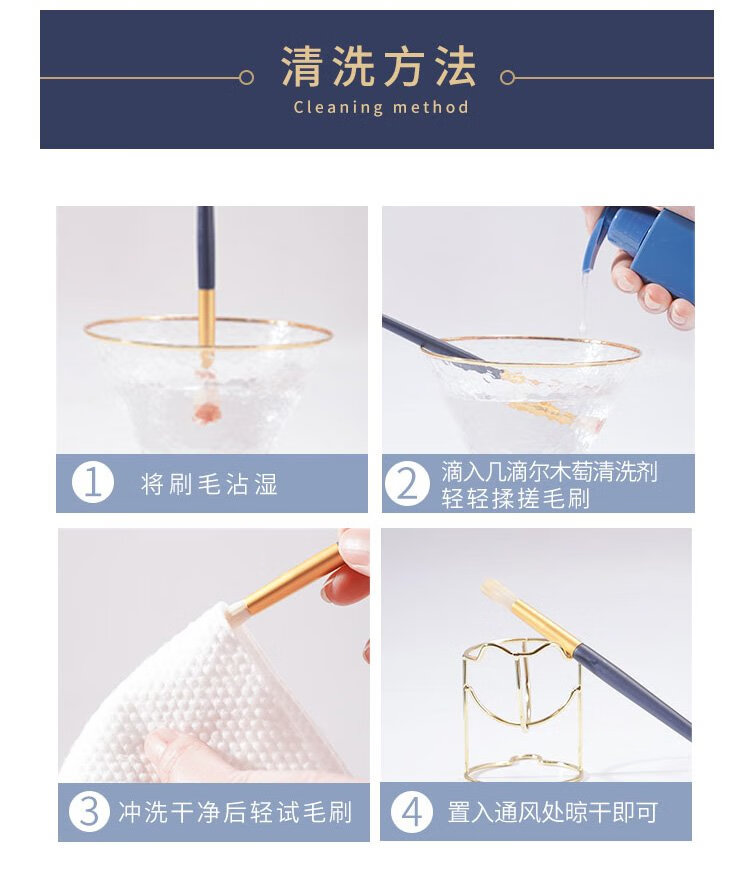 清洗方法
Cleaning method

1 将刷毛沾湿

2 滴入几滴尔木萄清洗剂 轻轻揉搓毛刷

3 冲洗干净后轻试毛刷

4 置入通风处晾干即可