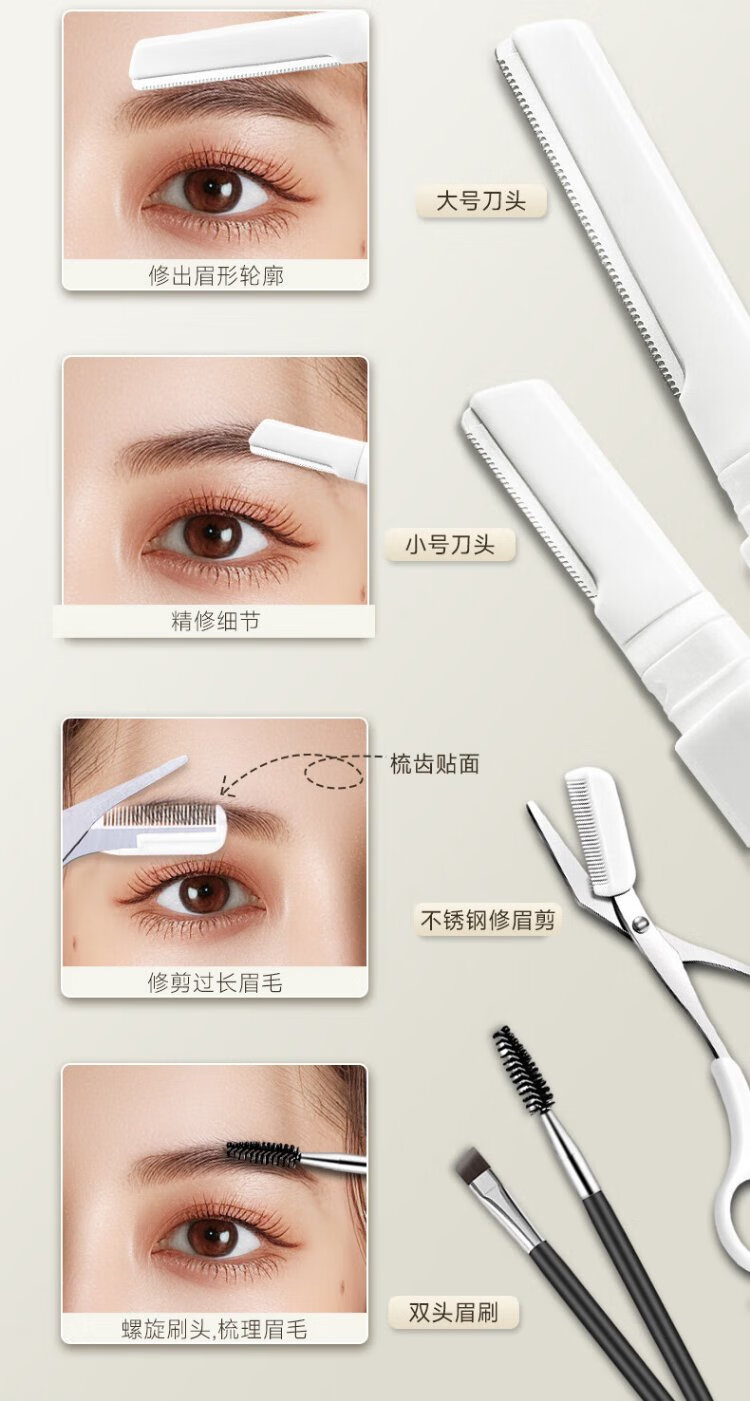 修出眉形轮廓

大号刀头

精修细节

小号刀头

梳齿贴面

修剪过长眉毛

不锈钢修眉剪

螺旋刷头,梳理眉毛

双头眉刷