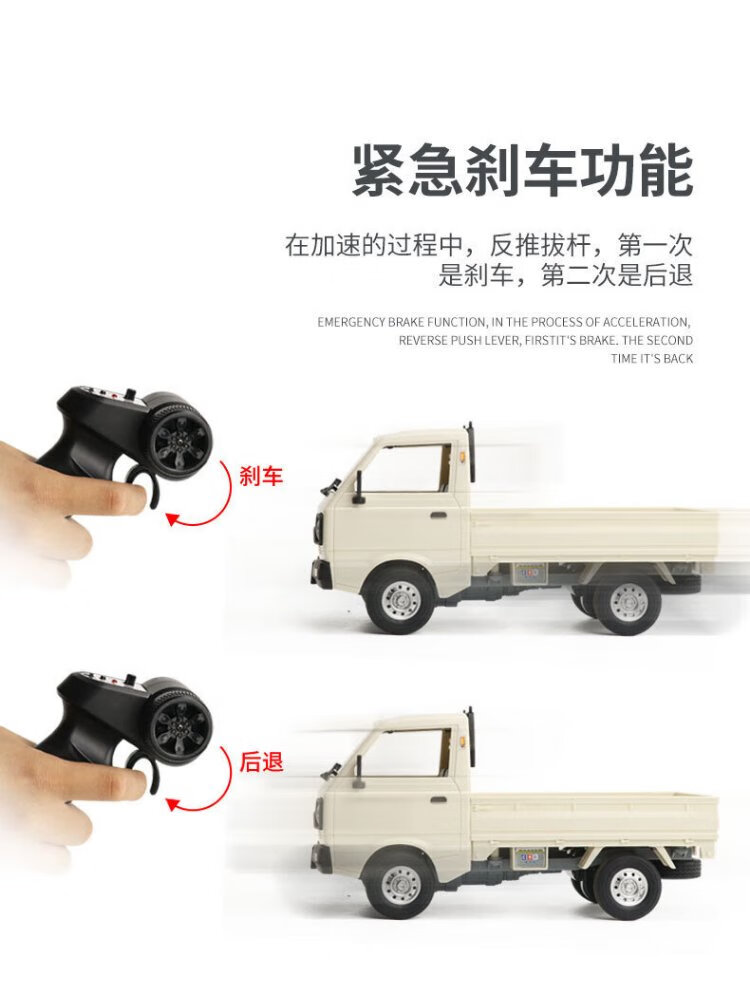 紧急刹车功能

在加速的过程中，反推拔杆，第一次是刹车，第二次是后退

EMERGENCY BRAKE FUNCTION, IN THE PROCESS OF ACCELERATION, REVERSE PUSH LEVER, FIRSTIT'S BRAKE. THE SECOND TIME IT'S BACK

刹车

后退