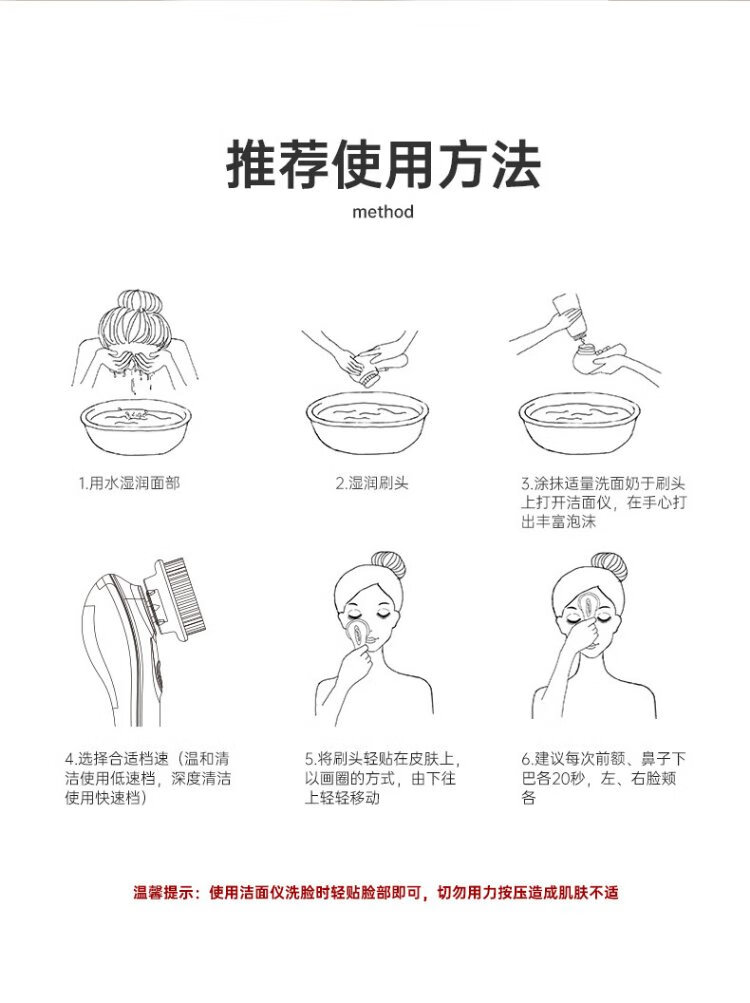 推荐使用方法

method

1.用水湿润面部

2.湿润刷头

3.涂抹适量洗面奶于刷头上打开洁面仪，在手心打出丰富泡沫

4.选择合适档速（温和清洁使用低速档，深度清洁使用快速档）

5.将刷头轻贴在皮肤上，以画圈的方式，由下往上轻轻移动

6.建议每次前额、鼻子下巴各20秒，左、右脸颊各

温馨提示：使用洁面仪洗脸时轻贴脸部即可，切勿用力按压造成肌肤不适