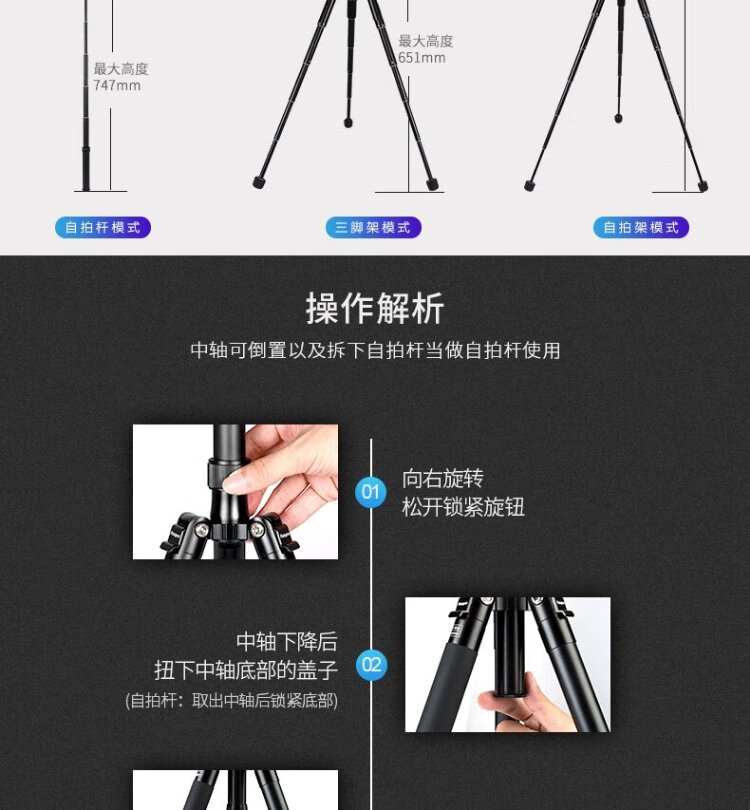 最大高度
747mm

最大高度
651mm

自拍杆模式

三脚架模式

自拍架模式

操作解析

中轴可倒置以及拆下自拍杆当做自拍杆使用

01

向右旋转
松开锁紧旋钮

中轴下降后
扭下中轴底部的盖子
(自拍杆：取出中轴后锁紧底部)

02