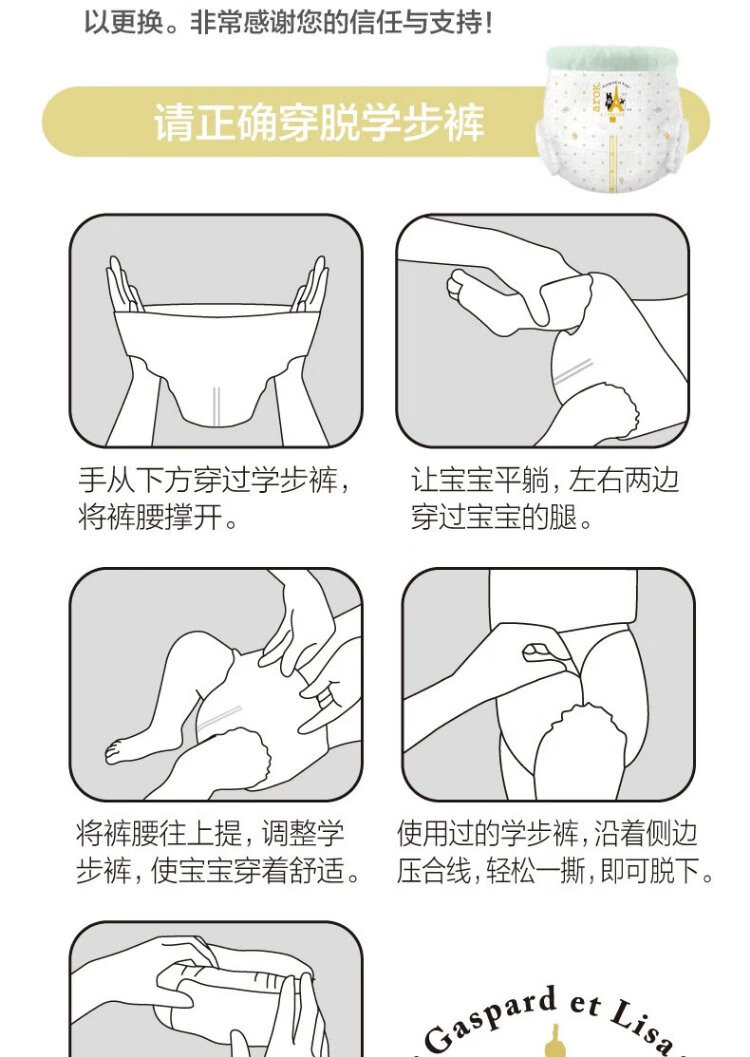 以更换。非常感谢您的信任与支持！

请正确穿脱学步裤

arok

手从下方穿过学步裤，将裤腰撑开。

让宝宝平躺，左右两边穿过宝宝的腿。

将裤腰往上提，调整学步裤，使宝宝穿着舒适。

使用过的学步裤，沿着侧边压合线，轻松一撕，即可脱下。

Gaspard et Lisa