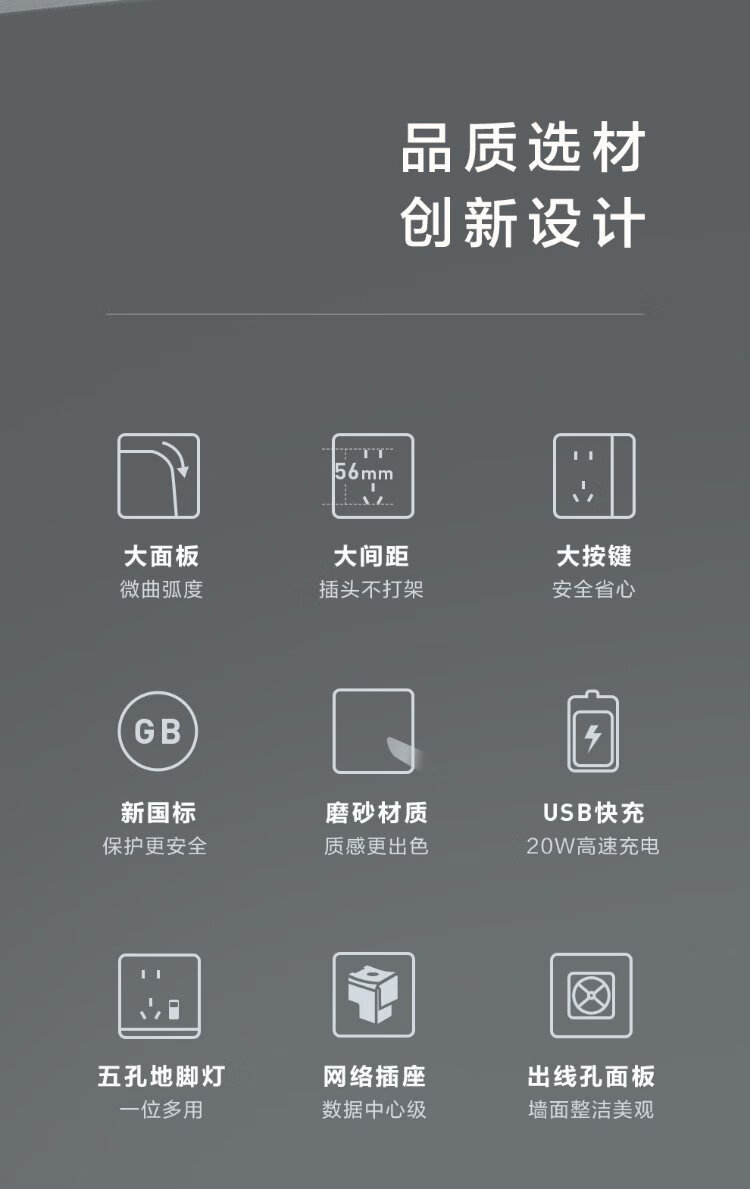 品质选材
创新设计

56mm

大面板
微曲弧度

大间距
插头不打架

大按键
安全省心

GB

新国标
保护更安全

磨砂材质
质感更出色

USB快充
20W高速充电

五孔地脚灯
一位多用

网络插座
数据中心级

出线孔面板
墙面整洁美观