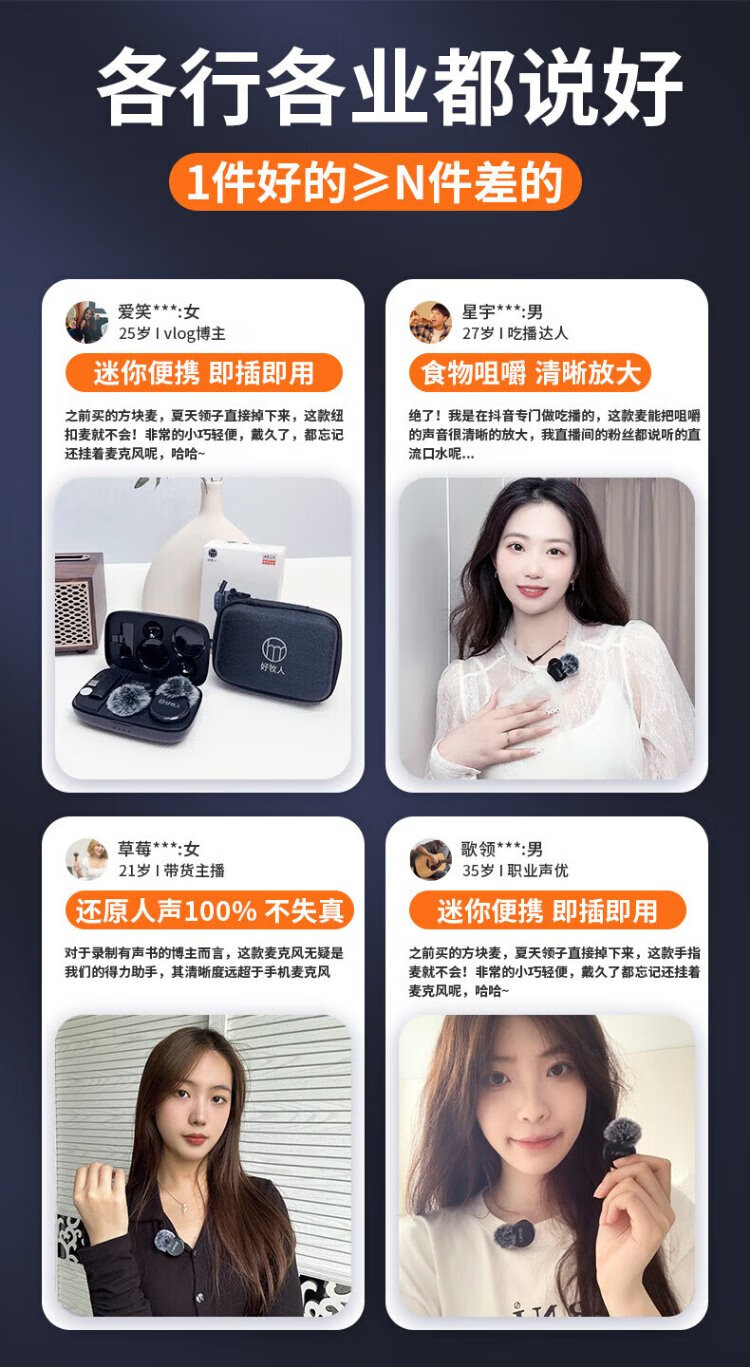 各行各业都说好

1件好的≥N件差的

爱笑***:女
25岁 I vlog博主
迷你便携 即插即用
之前买的方块麦，夏天领子直接掉下来，这款纽扣麦就不会！非常的小巧轻便，戴久了，都忘记还挂着麦克风呢，哈哈~

好牧人

星宇***:男
27岁 I 吃播达人
食物咀嚼 清晰放大
绝了！我是在抖音专门做吃播的，这款麦能把咀嚼的声音很清晰的放大，我直播间的粉丝都说听的直流口水呢...

草莓***:女
21岁 I 带货主播
还原人声100% 不失真
对于录制有声书的博主而言，这款麦克风无疑是我们的得力助手，其清晰度远超于手机麦克风

歌领***:男
35岁 I 职业声优
迷你便携 即插即用
之前买的方块麦，夏天领子直接掉下来，这款手指麦就不会！非常的小巧轻便，戴久了都忘记还挂着麦克风呢，哈哈~