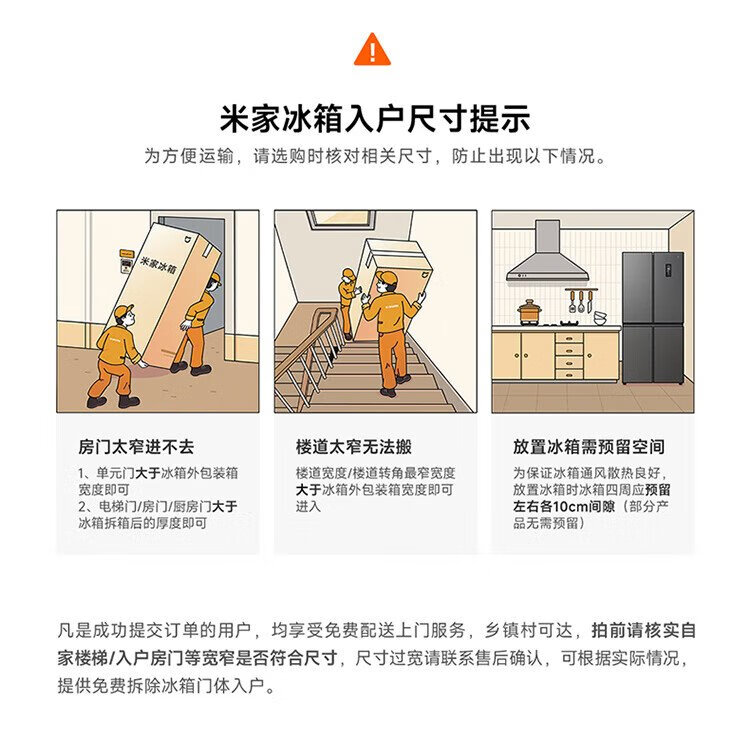 米家冰箱入户尺寸提示

为方便运输，请选购时核对相关尺寸，防止出现以下情况。

米家冰箱

房门太窄进不去

1、单元门大于冰箱外包装箱宽度即可
2、电梯门/房门/厨房门大于冰箱拆箱后的厚度即可

楼道太窄无法搬

楼道宽度/楼道转角最窄宽度大于冰箱外包装箱宽度即可进入

放置冰箱需预留空间

为保证冰箱通风散热良好，放置冰箱时冰箱四周应预留左右各10cm间隙（部分产品无需预留）

凡是成功提交订单的用户，均享受免费配送上门服务，乡镇村可达，拍前请核实自家楼梯/入户房门等宽窄是否符合尺寸，尺寸过宽请联系售后确认，可根据实际情况，提供免费拆除冰箱门体入户。