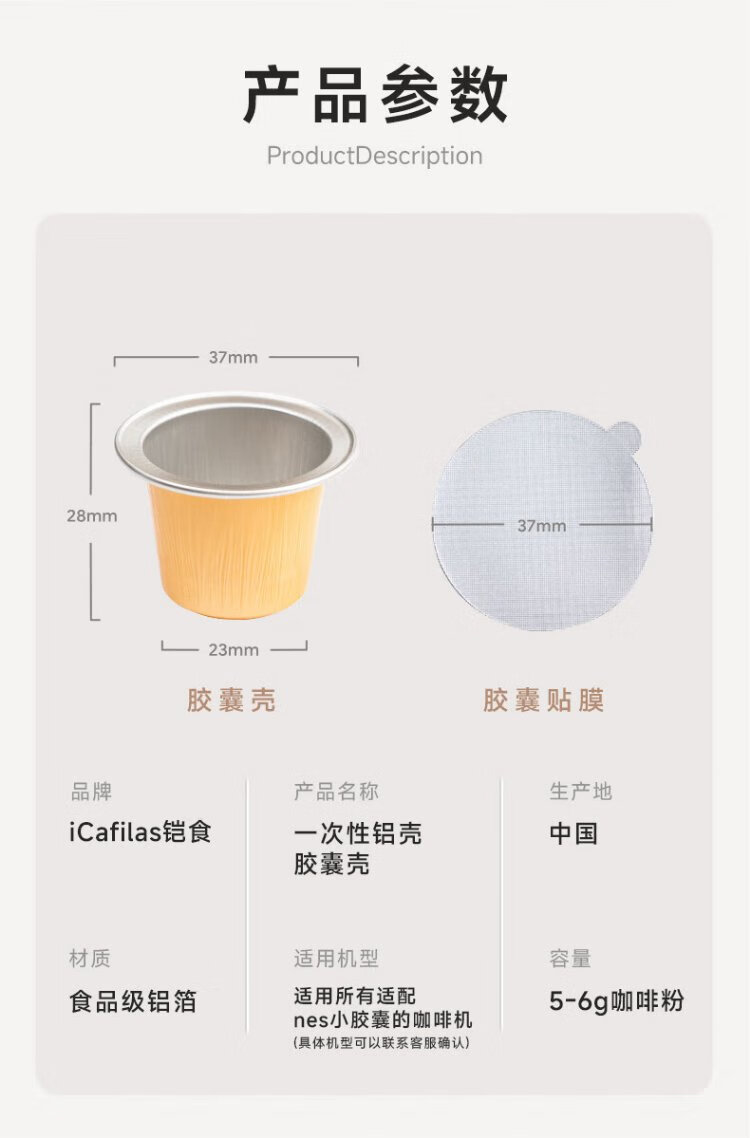 产品参数

ProductDescription

37mm

28mm

23mm

37mm

胶囊壳

胶囊贴膜

品牌
iCafilas铠食

产品名称
一次性铝壳胶囊壳

生产地
中国

材质
食品级铝箔

适用机型
适用所有适配nes小胶囊的咖啡机
(具体机型可以联系客服确认)

容量
5-6g咖啡粉