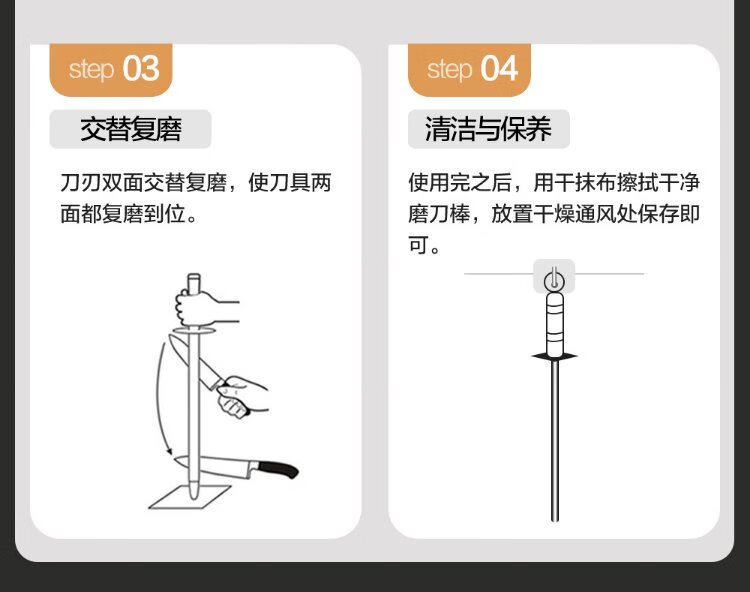 step 03

交替复磨

刀刃双面交替复磨，使刀具两面都复磨到位。

step 04

清洁与保养

使用完之后，用干抹布擦拭干净磨刀棒，放置干燥通风处保存即可。