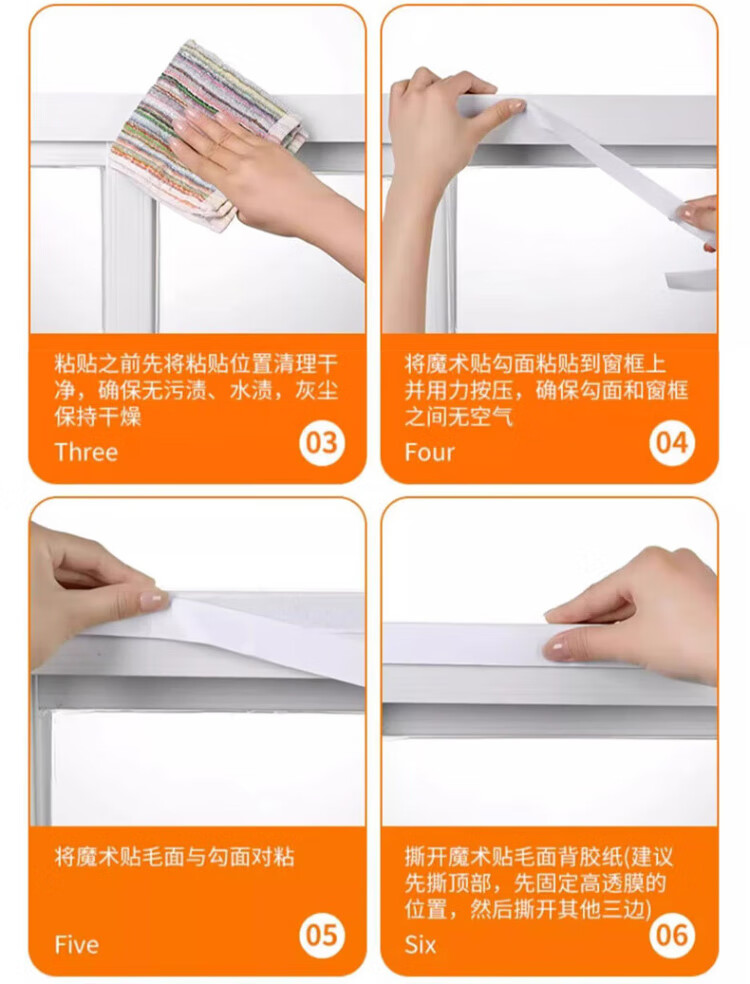 粘贴之前先将粘贴位置清理干净，确保无污渍、水渍，灰尘保持干燥

Three

03

将魔术贴勾面粘贴到窗框上并用力按压，确保勾面和窗框之间无空气

Four

04

将魔术贴毛面与勾面对粘

Five

05

撕开魔术贴毛面背胶纸(建议先撕顶部，先固定高透膜的位置，然后撕开其他三边)

Six

06