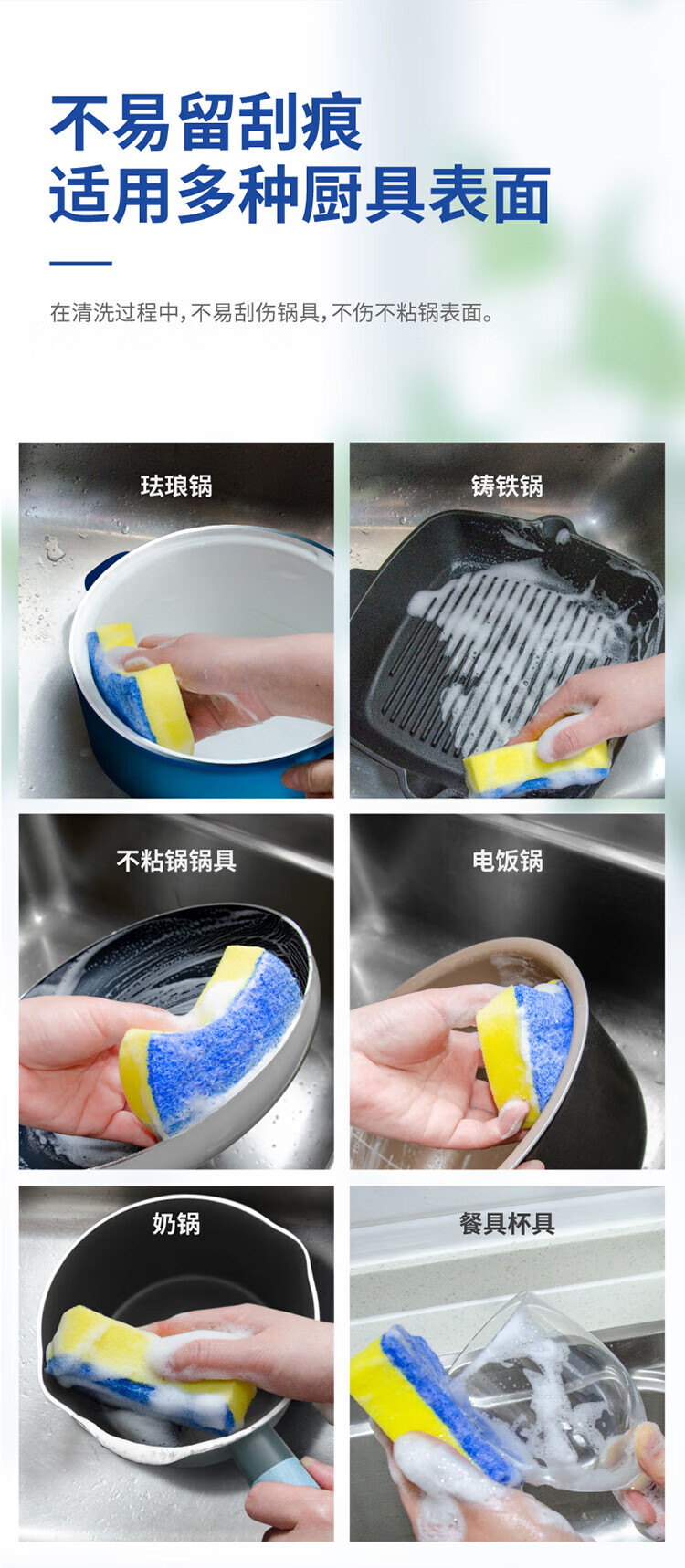 不易留刮痕
适用多种厨具表面

在清洗过程中,不易刮伤锅具,不伤不粘锅表面。

珐琅锅

铸铁锅

不粘锅锅具

电饭锅

奶锅

餐具杯具