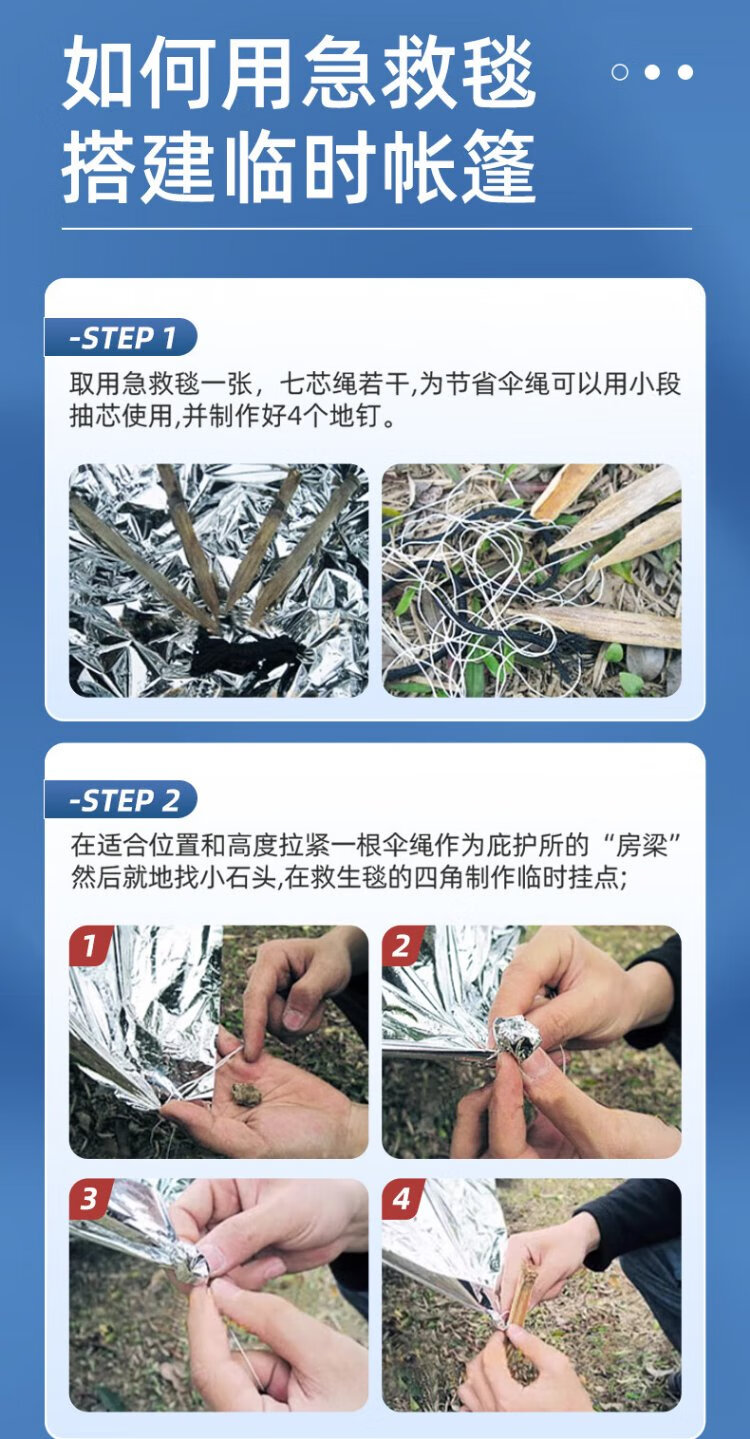 如何用急救毯
搭建临时帐篷

-STEP 1
取用急救毯一张，七芯绳若干,为节省伞绳可以用小段抽芯使用,并制作好4个地钉。

-STEP 2
在适合位置和高度拉紧一根伞绳作为庇护所的“房梁”然后就地找小石头,在救生毯的四角制作临时挂点;

1

2

3

4