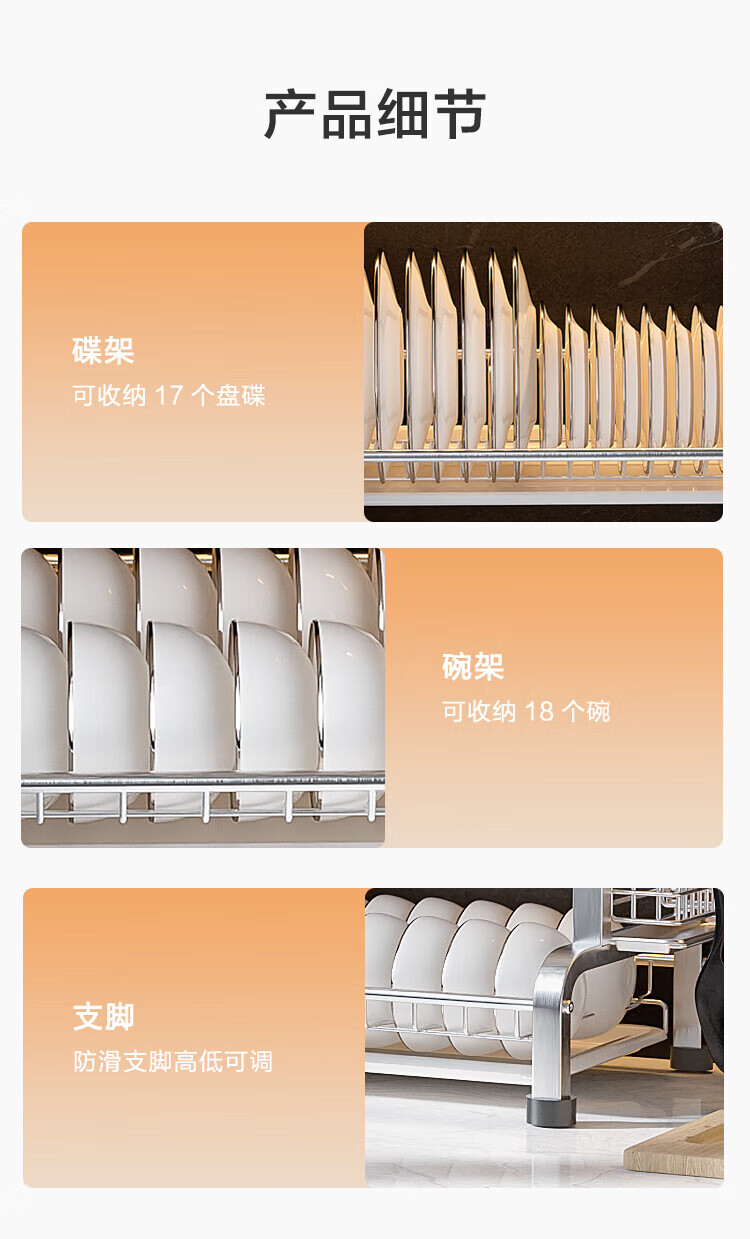 产品细节

碟架
可收纳 17 个盘碟

碗架
可收纳 18 个碗

支脚
防滑支脚高低可调