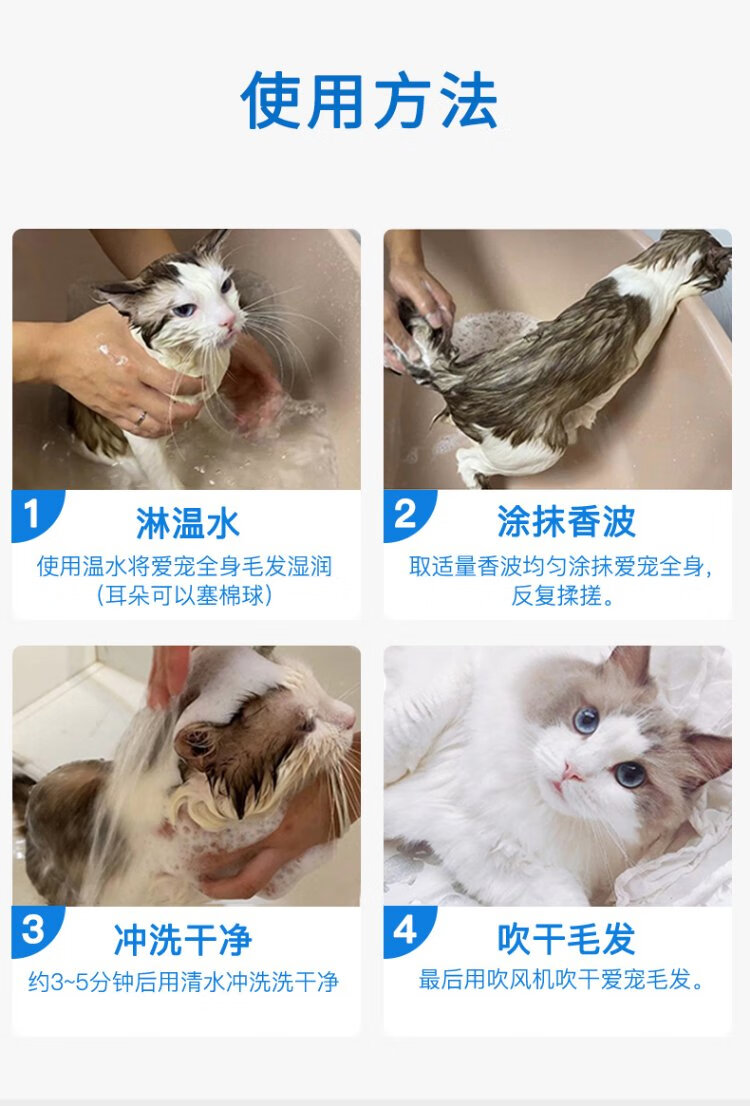 使用方法

1 淋温水

使用温水将爱宠全身毛发湿润（耳朵可以塞棉球）

2 涂抹香波

取适量香波均匀涂抹爱宠全身，反复揉搓。

3 冲洗干净

约3~5分钟后用清水冲洗洗干净

4 吹干毛发

最后用吹风机吹干爱宠毛发。