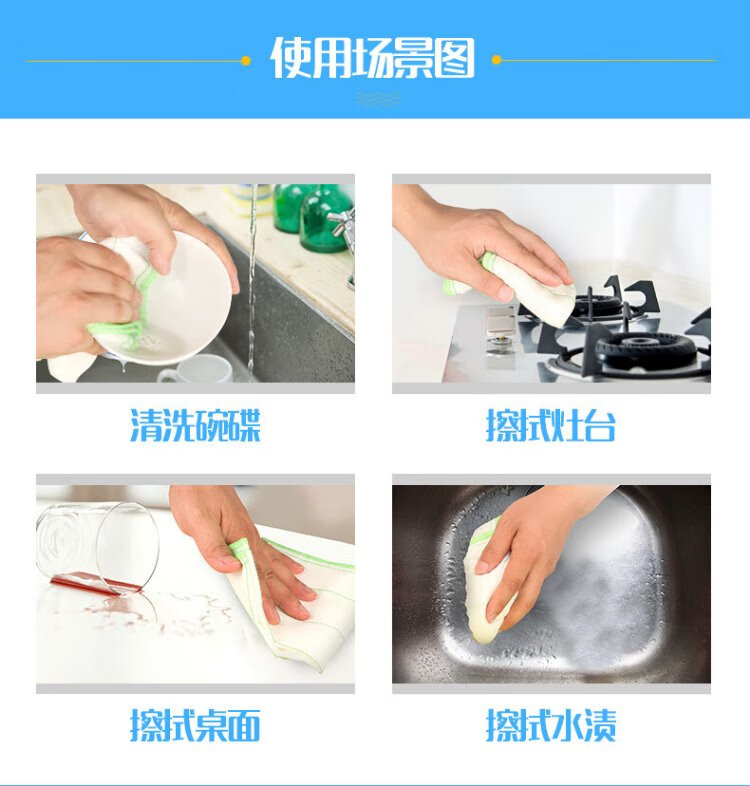 使用场景图

清洗碗碟

擦拭灶台

擦拭桌面

擦拭水渍