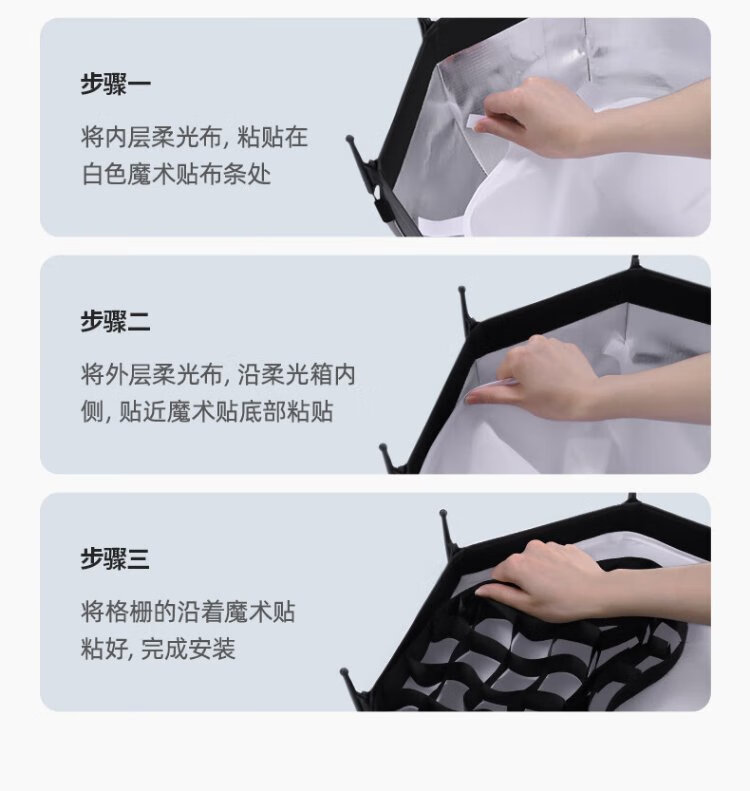 步骤一

将内层柔光布, 粘贴在白色魔术贴布条处

步骤二

将外层柔光布, 沿柔光箱内侧, 贴近魔术贴底部粘贴

步骤三

将格栅的沿着魔术贴粘好, 完成安装