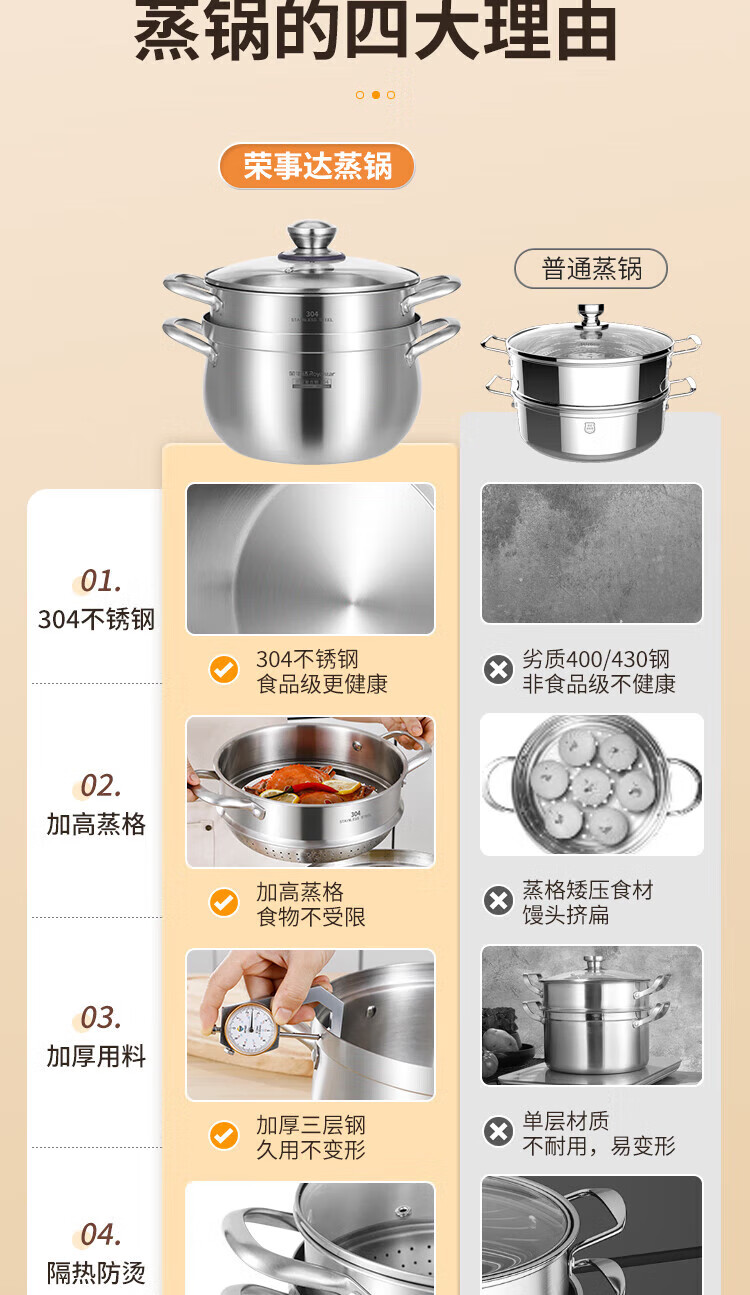 蒸锅的四大理由

荣事达蒸锅

普通蒸锅

304
STAINLESS STEEL

01.
304不锈钢

304不锈钢
食品级更健康

劣质400/430钢
非食品级不健康

02.
加高蒸格

加高蒸格
食物不受限

蒸格矮压食材
馒头挤扁

03.
加厚用料

加厚三层钢
久用不变形

单层材质
不耐用，易变形

04.
隔热防烫