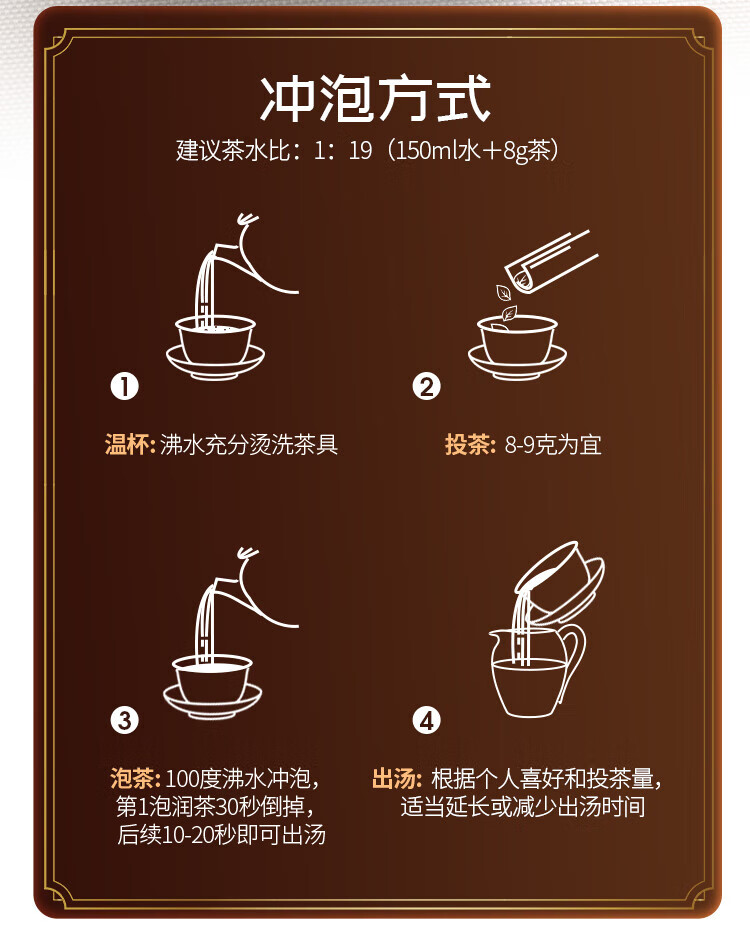 冲泡方式

建议茶水比：1：19（150ml水＋8g茶）

1

温杯: 沸水充分烫洗茶具

2

投茶: 8-9克为宜

3

泡茶: 100度沸水冲泡，第1泡润茶30秒倒掉，后续10-20秒即可出汤

4

出汤: 根据个人喜好和投茶量，适当延长或减少出汤时间