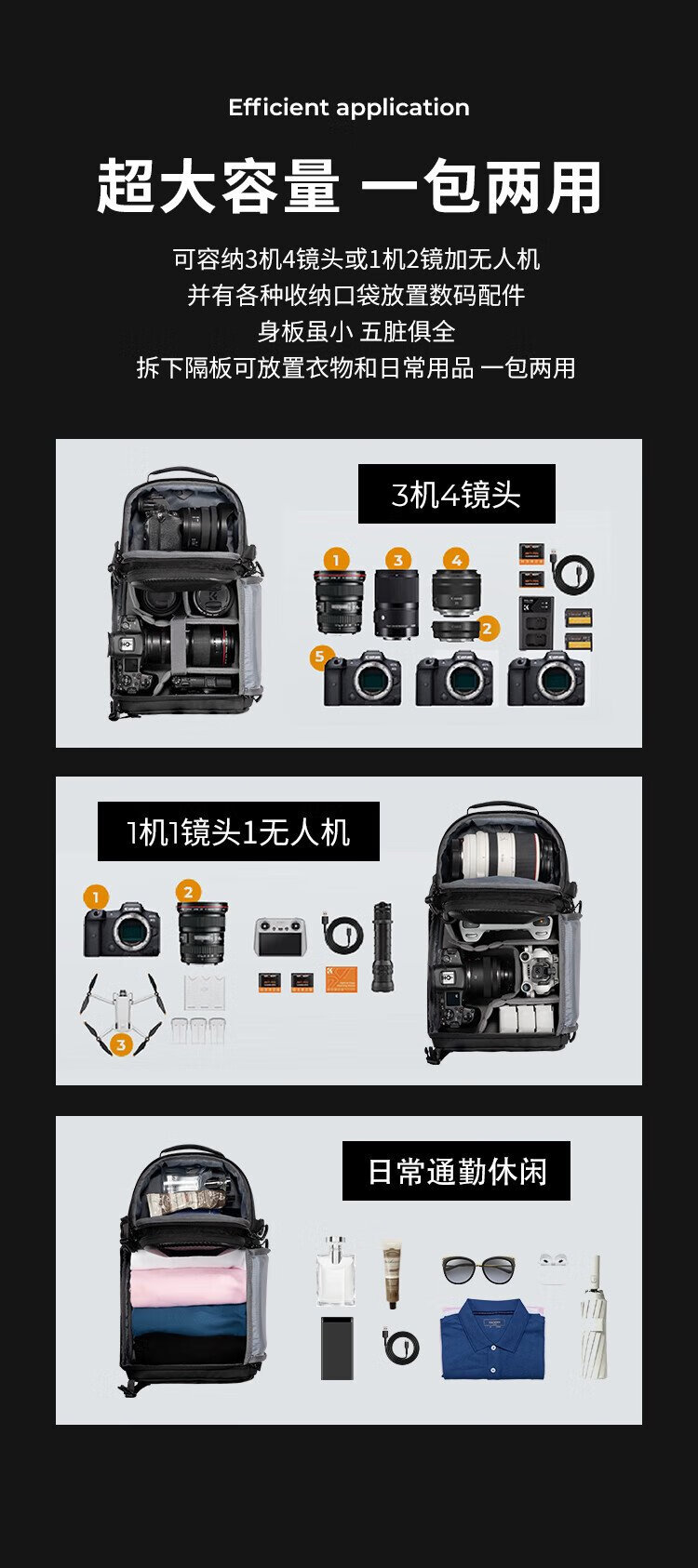 Efficient application

超大容量 一包两用

可容纳3机4镜头或1机2镜加无人机
并有各种收纳口袋放置数码配件
身板虽小 五脏俱全
拆下隔板可放置衣物和日常用品 一包两用

3机4镜头

1 3 4 2 5

1机1镜头1无人机

1 2 3

日常通勤休闲