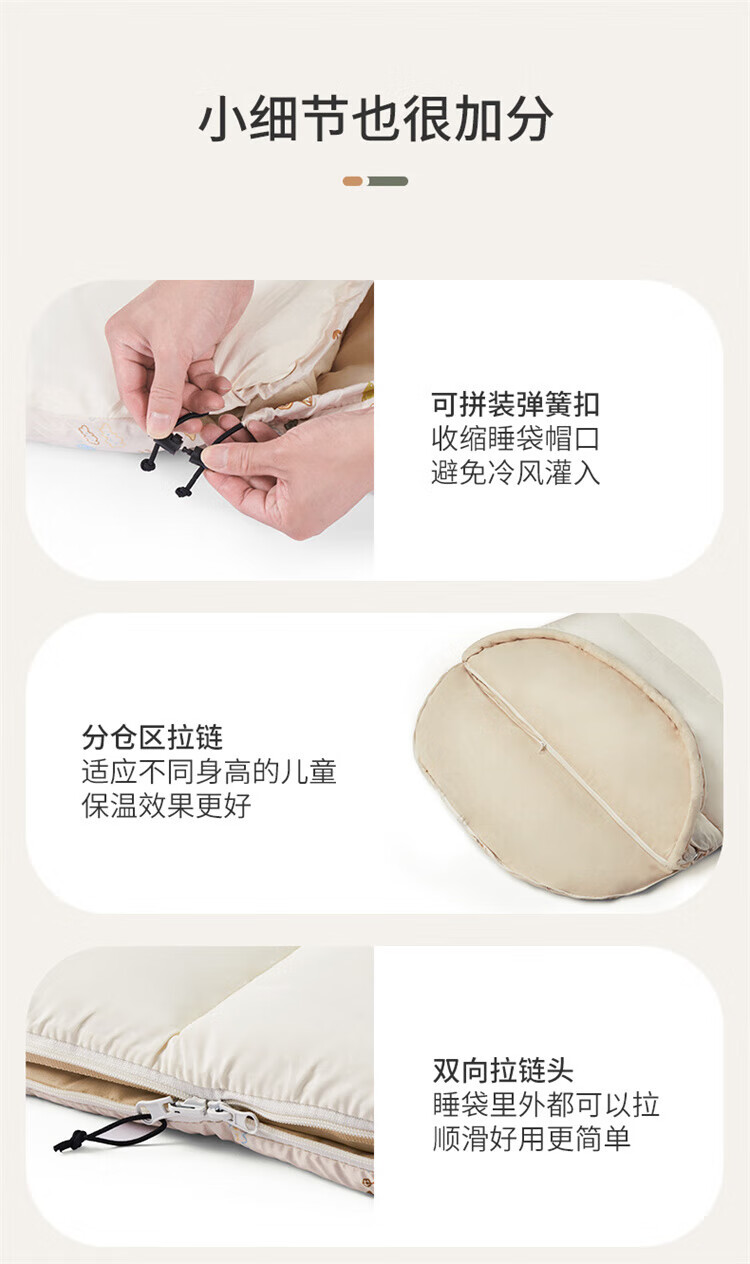 小细节也很加分

可拼装弹簧扣
收缩睡袋帽口
避免冷风灌入

分仓区拉链
适应不同身高的儿童
保温效果更好

双向拉链头
睡袋里外都可以拉
顺滑好用更简单