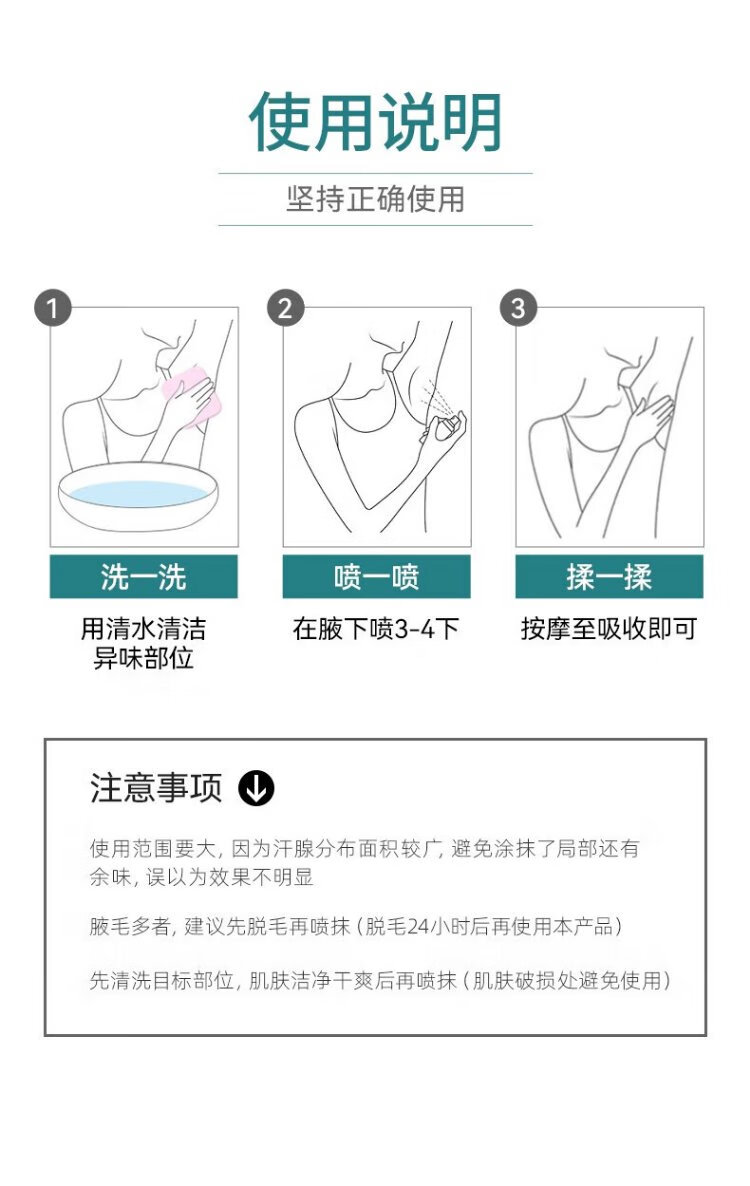 使用说明

坚持正确使用

1

洗一洗

用清水清洁异味部位

2

喷一喷

在腋下喷3-4下

3

揉一揉

按摩至吸收即可

注意事项

使用范围要大，因为汗腺分布面积较广，避免涂抹了局部还有余味，误以为效果不明显

腋毛多者，建议先脱毛再喷抹（脱毛24小时后再使用本产品）

先清洗目标部位，肌肤洁净干爽后再喷抹（肌肤破损处避免使用）