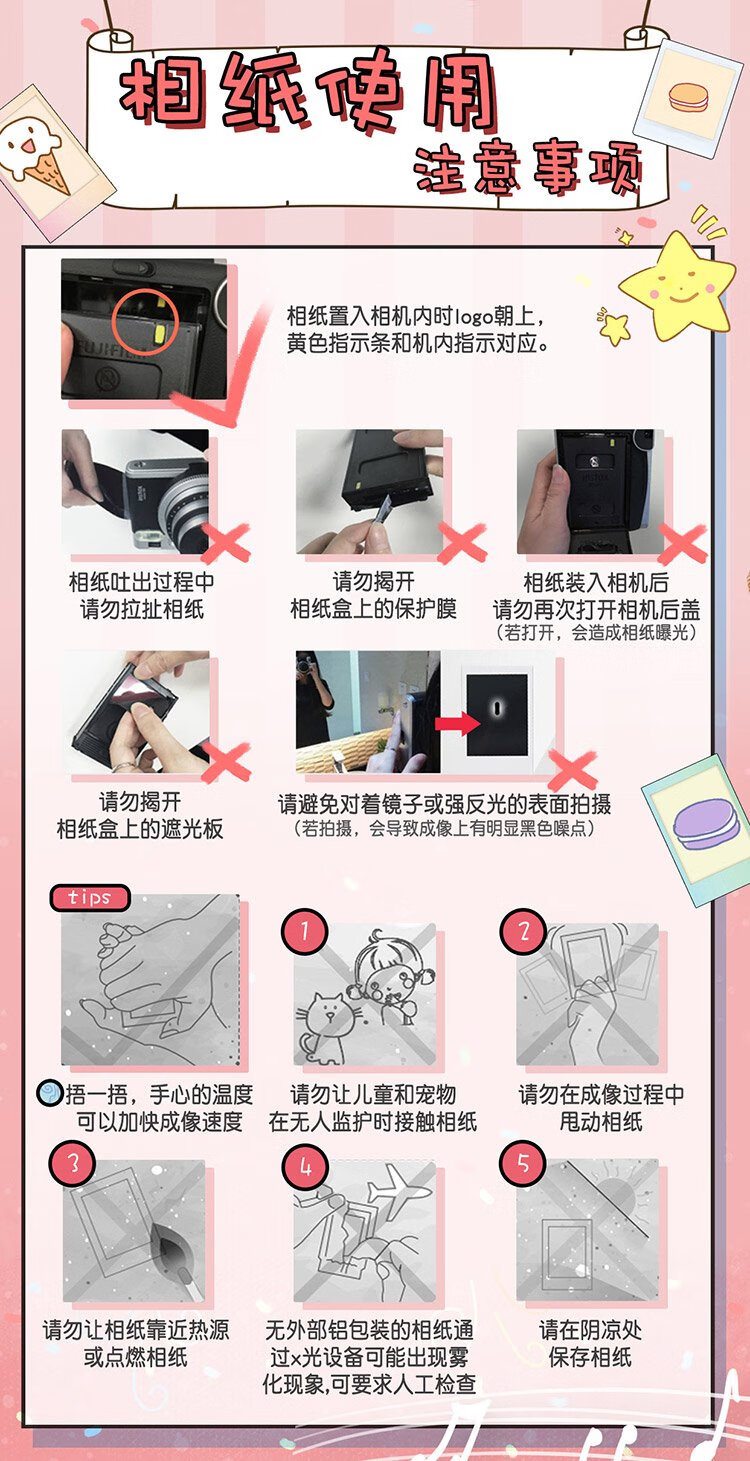 相纸使用
注意事项

FUJIFILM

相纸置入相机内时logo朝上，黄色指示条和机内指示对应。

相纸吐出过程中请勿拉扯相纸

请勿揭开相纸盒上的保护膜

相纸装入相机后请勿再次打开相机后盖
（若打开，会造成相纸曝光）

请勿揭开相纸盒上的遮光板

请避免对着镜子或强反光的表面拍摄
（若拍摄，会导致成像上有明显黑色噪点）

tips

捂一捂，手心的温度可以加快成像速度

1
请勿让儿童和宠物在无人监护时接触相纸

2
请勿在成像过程中甩动相纸

3
请勿让相纸靠近热源或点燃相纸

4
无外部铝包装的相纸通过x光设备可能出现雾化现象,可要求人工检查

5
请在阴凉处保存相纸