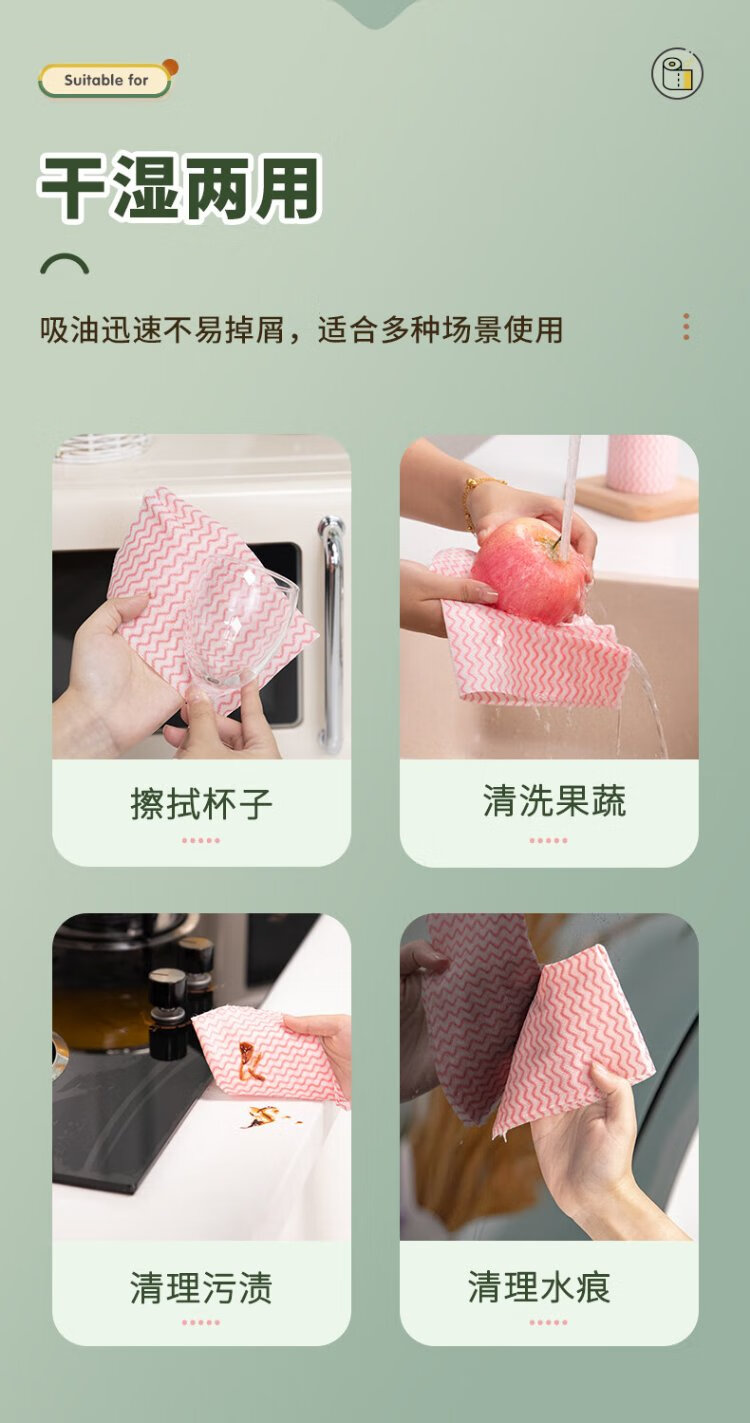 Suitable for

干湿两用

吸油迅速不易掉屑，适合多种场景使用

擦拭杯子

清洗果蔬

清理污渍

清理水痕