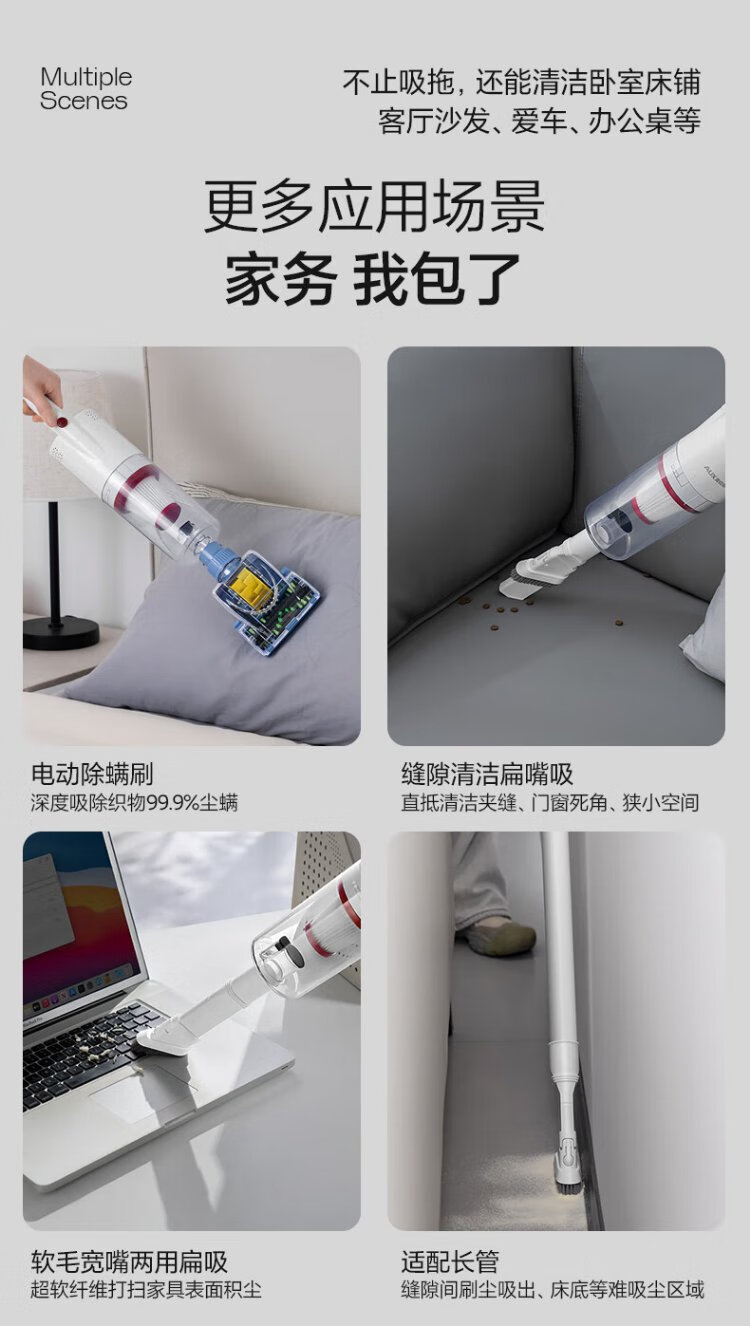 Multiple Scenes

不止吸拖，还能清洁卧室床铺
客厅沙发、爱车、办公桌等

更多应用场景
家务 我包了

电动除螨刷
深度吸除织物99.9%尘螨

缝隙清洁扁嘴吸
直抵清洁夹缝、门窗死角、狭小空间

软毛宽嘴两用扁吸
超软纤维打扫家具表面积尘

适配长管
缝隙间刷尘吸出、床底等难吸尘区域