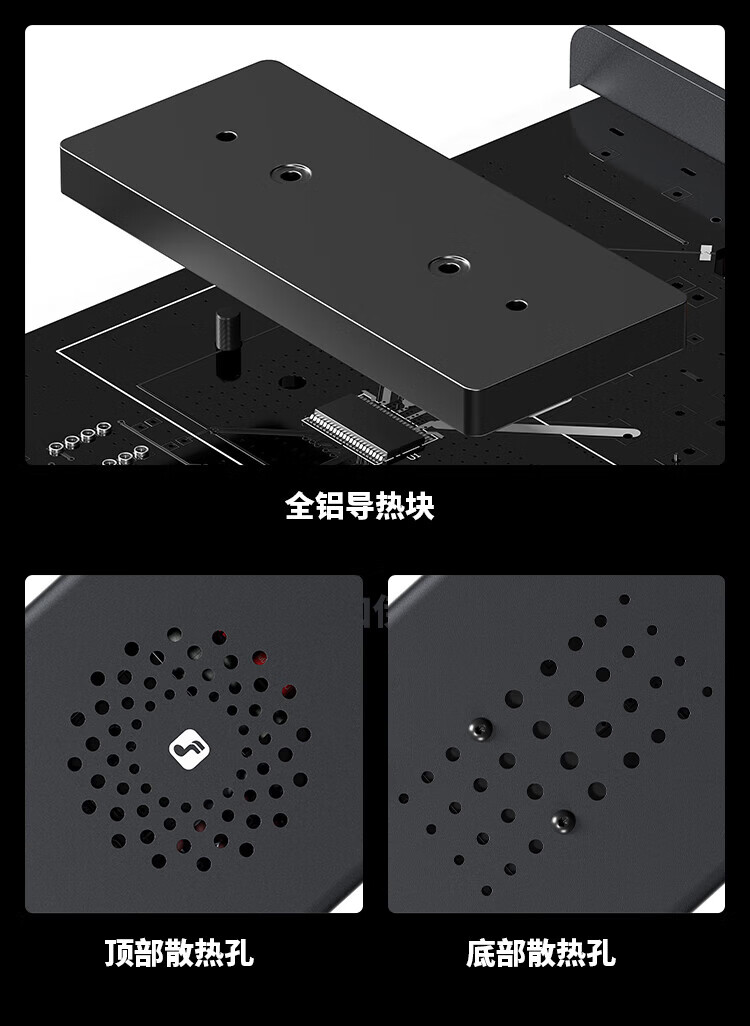 全铝导热块

顶部散热孔

底部散热孔