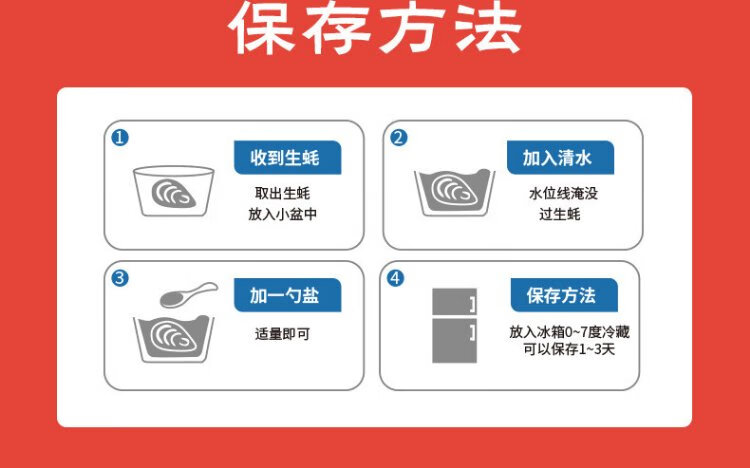 保存方法

1
收到生蚝
取出生蚝
放入小盆中

2
加入清水
水位线淹没
过生蚝

3
加一勺盐
适量即可

4
保存方法
放入冰箱0~7度冷藏
可以保存1~3天