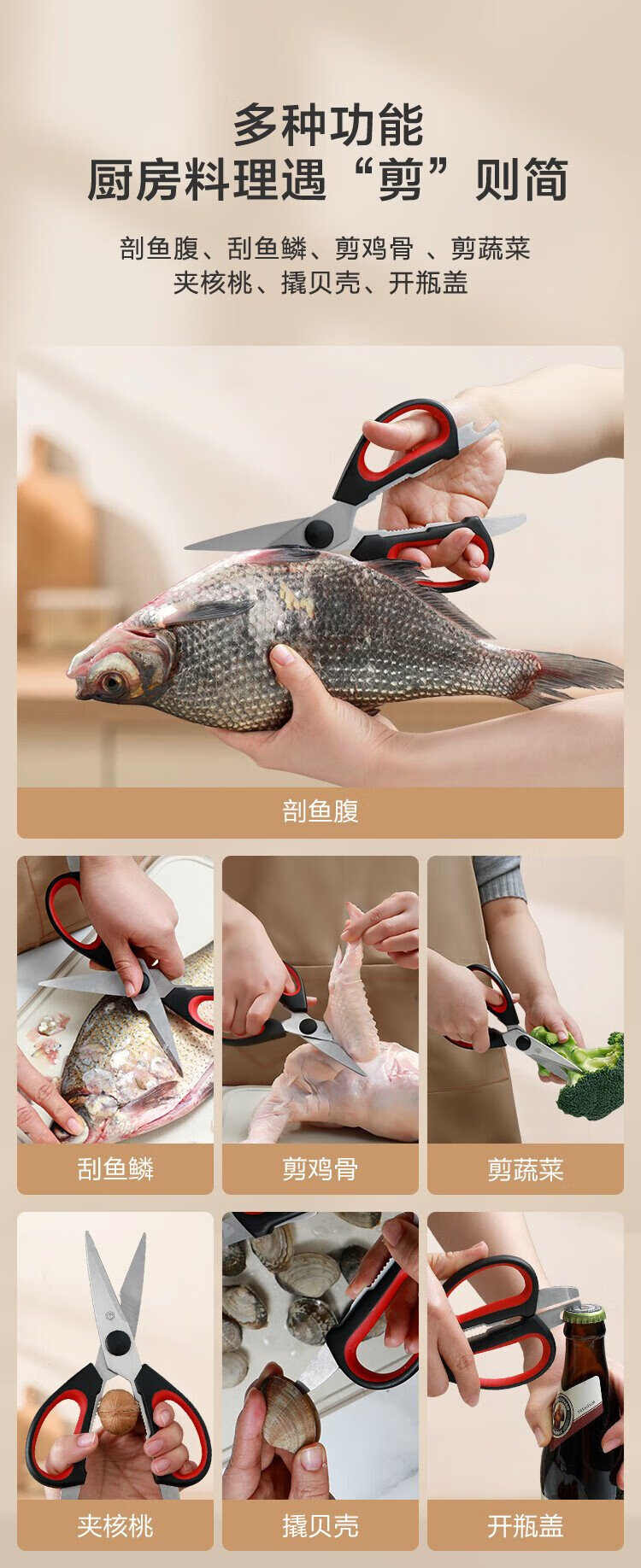 多种功能
厨房料理遇“剪”则简

剖鱼腹、刮鱼鳞、剪鸡骨 、剪蔬菜
夹核桃、撬贝壳、开瓶盖

剖鱼腹

刮鱼鳞

剪鸡骨

剪蔬菜

夹核桃

撬贝壳

开瓶盖