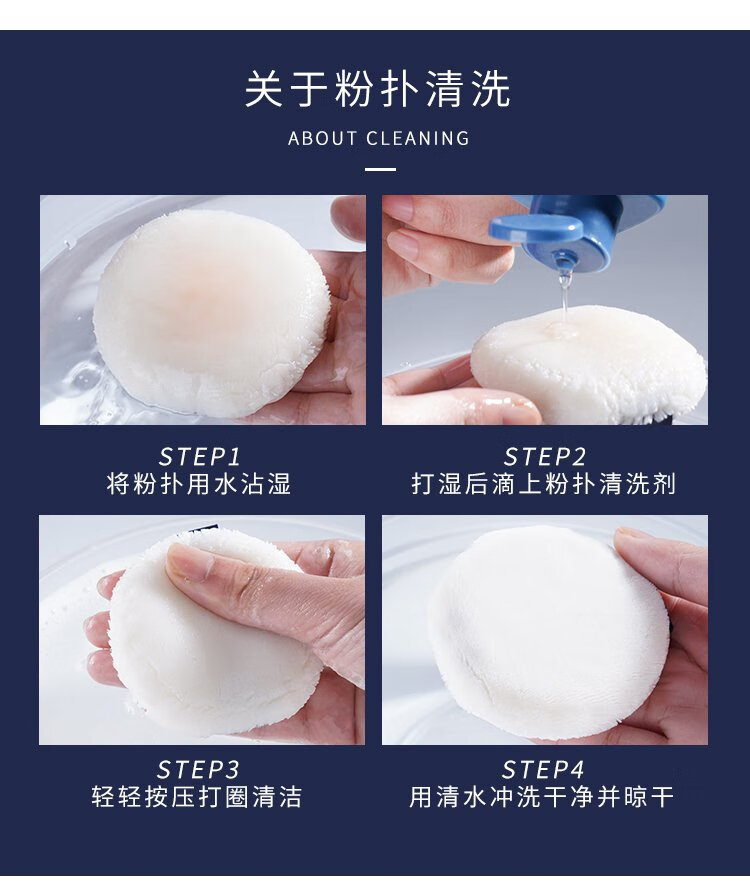 关于粉扑清洗

ABOUT CLEANING

STEP1
将粉扑用水沾湿

STEP2
打湿后滴上粉扑清洗剂

STEP3
轻轻按压打圈清洁

STEP4
用清水冲洗干净并晾干