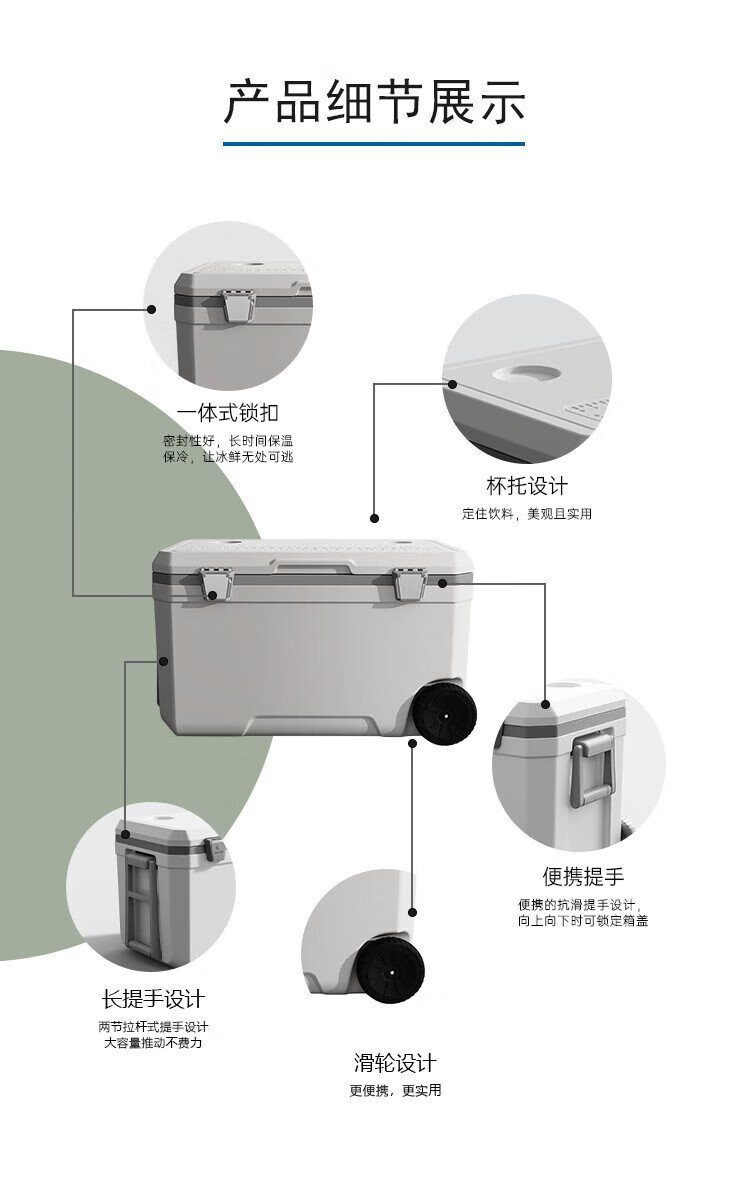 产品细节展示

一体式锁扣
密封性好，长时间保温保冷，让冰鲜无处可逃

杯托设计
定住饮料，美观且实用

便携提手
便携的抗滑提手设计，向上向下时可锁定箱盖

长提手设计
两节拉杆式提手设计
大容量推动不费力

滑轮设计
更便携，更实用