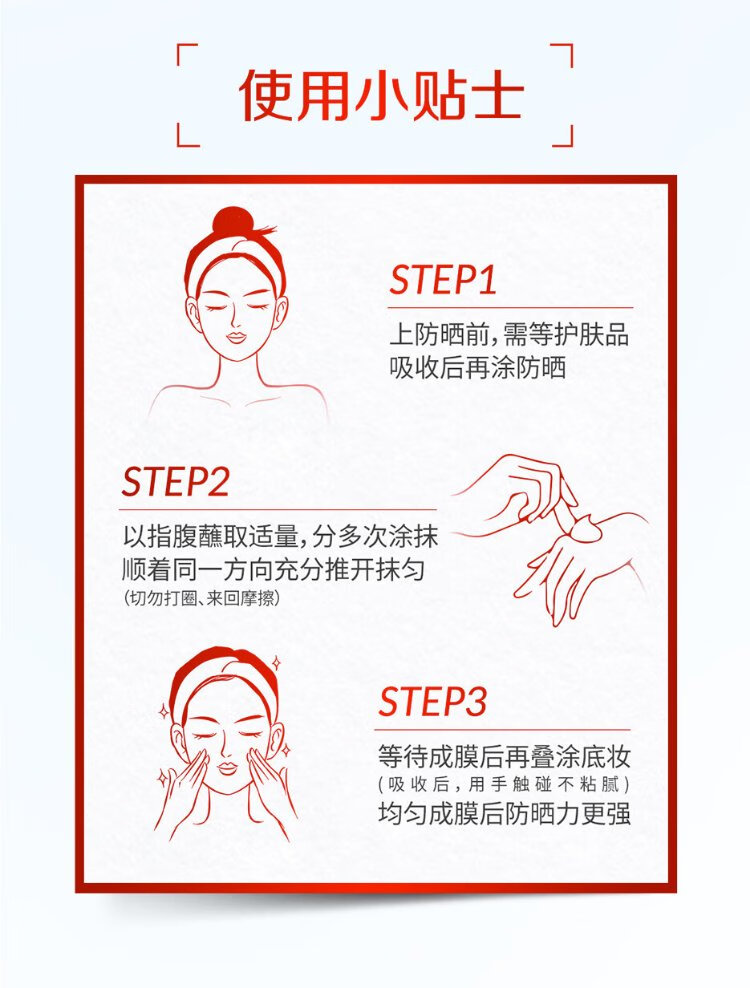 使用小贴士

STEP1
上防晒前，需等护肤品吸收后再涂防晒

STEP2
以指腹蘸取适量，分多次涂抹
顺着同一方向充分推开抹匀
(切勿打圈、来回摩擦)

STEP3
等待成膜后再叠涂底妆
(吸收后，用手触碰不粘腻)
均匀成膜后防晒力更强