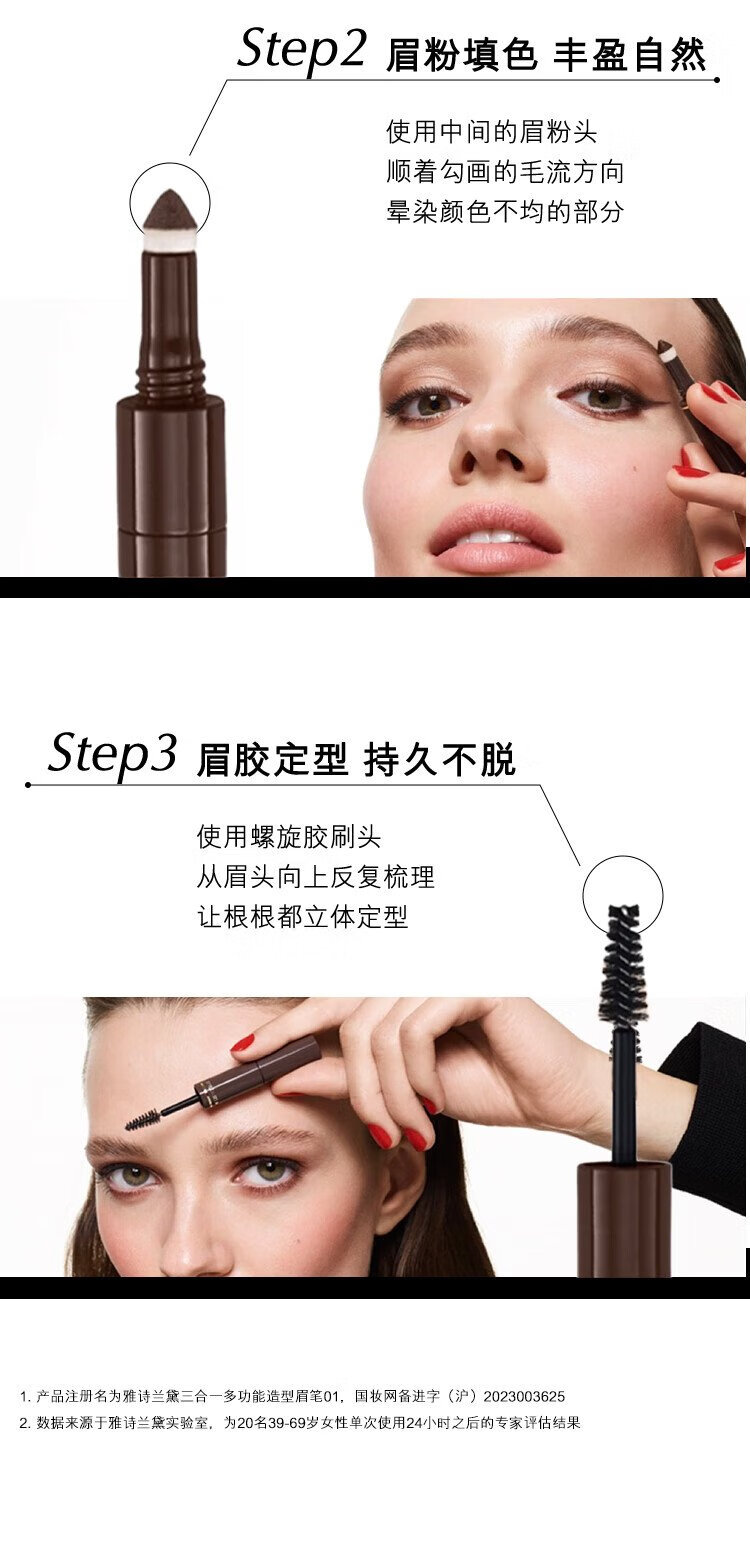 Step2 眉粉填色 丰盈自然

使用中间的眉粉头
顺着勾画的毛流方向
晕染颜色不均的部分

Step3 眉胶定型 持久不脱

使用螺旋胶刷头
从眉头向上反复梳理
让根根都立体定型

1. 产品注册名为雅诗兰黛三合一多功能造型眉笔01，国妆网备进字（沪）2023003625
2. 数据来源于雅诗兰黛实验室，为20名39-69岁女性单次使用24小时之后的专家评估结果