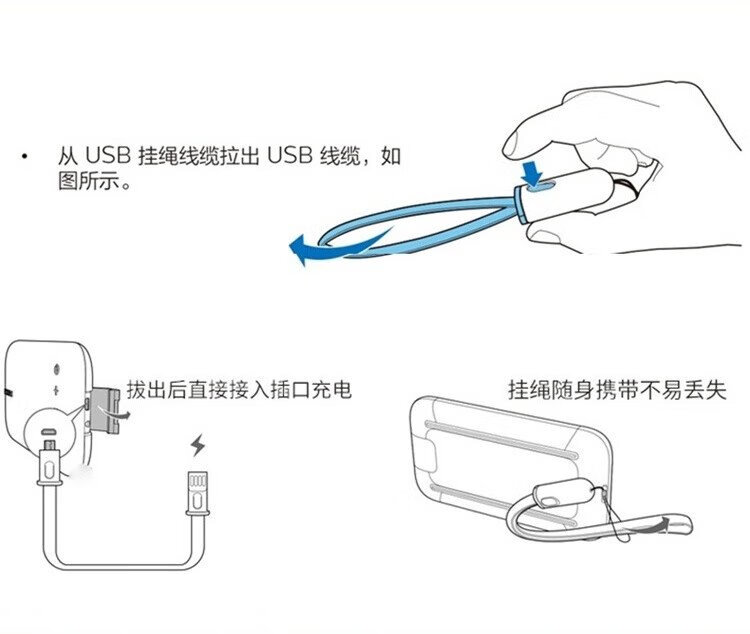 • 从 USB 挂绳线缆拉出 USB 线缆，如图所示。

拔出后直接接入插口充电

挂绳随身携带不易丢失