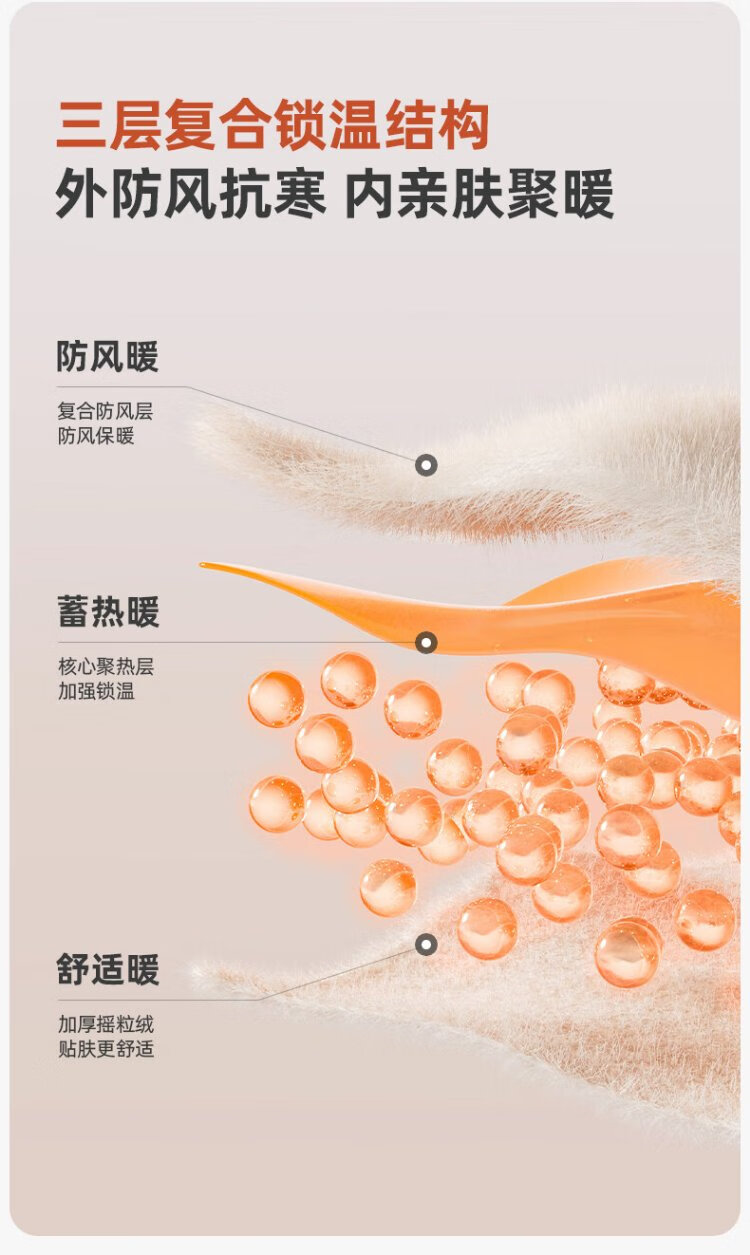 三层复合锁温结构
外防风抗寒 内亲肤聚暖

防风暖
复合防风层
防风保暖

蓄热暖
核心聚热层
加强锁温

舒适暖
加厚摇粒绒
贴肤更舒适