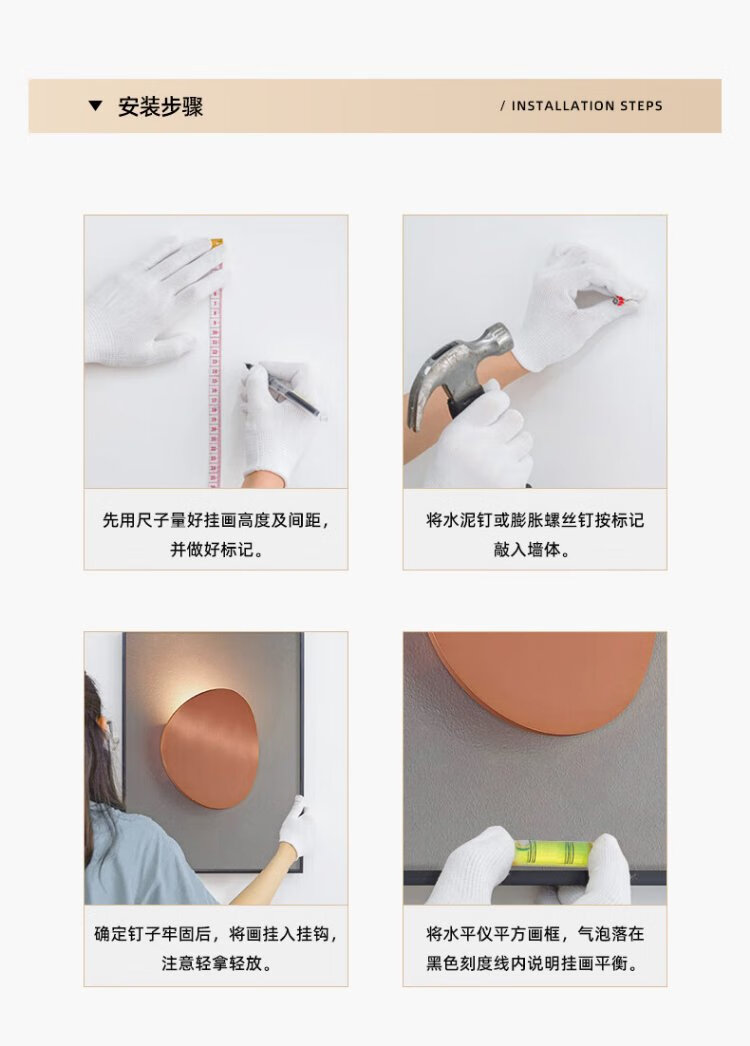 ▼ 安装步骤

/ INSTALLATION STEPS

先用尺子量好挂画高度及间距，并做好标记。

将水泥钉或膨胀螺丝钉按标记敲入墙体。

确定钉子牢固后，将画挂入挂钩，注意轻拿轻放。

将水平仪平方画框，气泡落在黑色刻度线内说明挂画平衡。