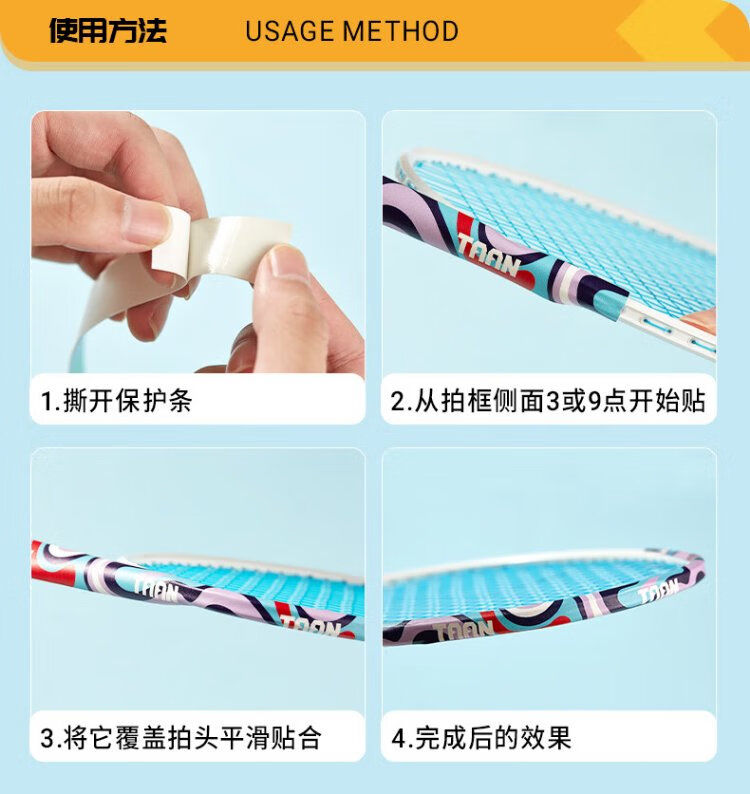 使用方法 USAGE METHOD

TAAN

1.撕开保护条

2.从拍框侧面3或9点开始贴

TAAN

TAAN

TAAN

TAAN

3.将它覆盖拍头平滑贴合

4.完成后的效果