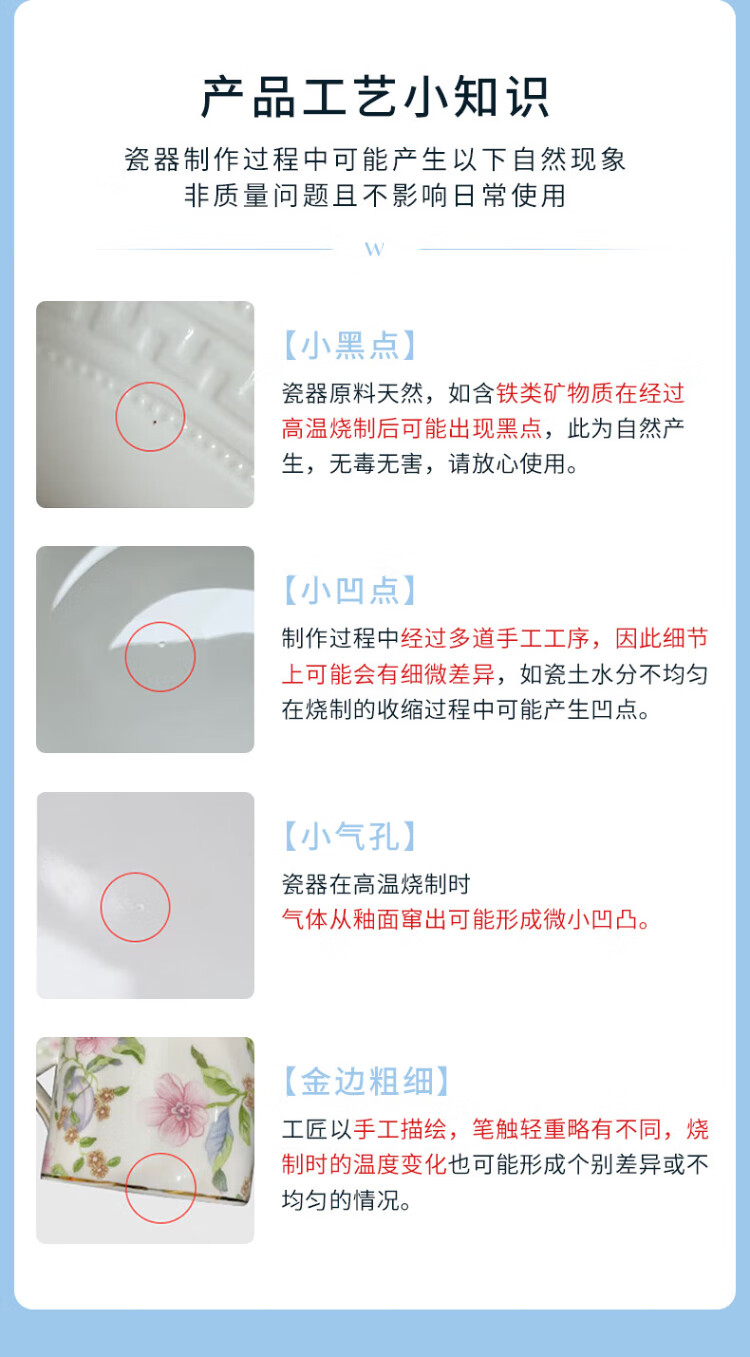 产品工艺小知识

瓷器制作过程中可能产生以下自然现象
非质量问题且不影响日常使用

W

【小黑点】
瓷器原料天然，如含铁类矿物质在经过高温烧制后可能出现黑点，此为自然产生，无毒无害，请放心使用。

【小凹点】
制作过程中经过多道手工工序，因此细节上可能会有细微差异，如瓷土水分不均匀在烧制的收缩过程中可能产生凹点。

【小气孔】
瓷器在高温烧制时
气体从釉面窜出可能形成微小凹凸。

【金边粗细】
工匠以手工描绘，笔触轻重略有不同，烧制时的温度变化也可能形成个别差异或不均匀的情况。