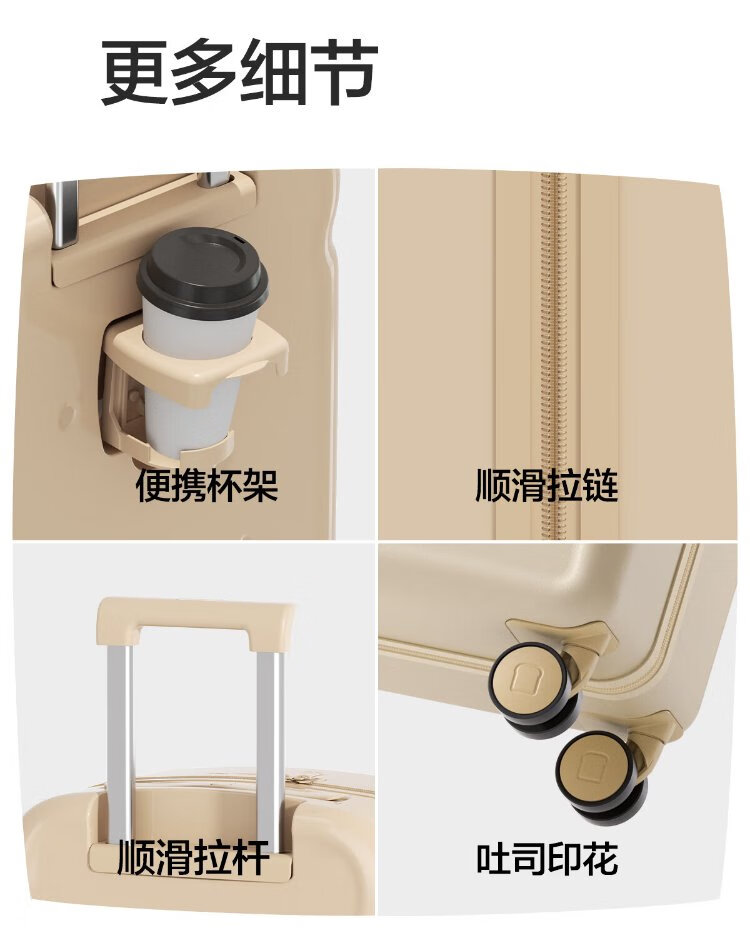 更多细节

便携杯架

顺滑拉链

顺滑拉杆

吐司印花