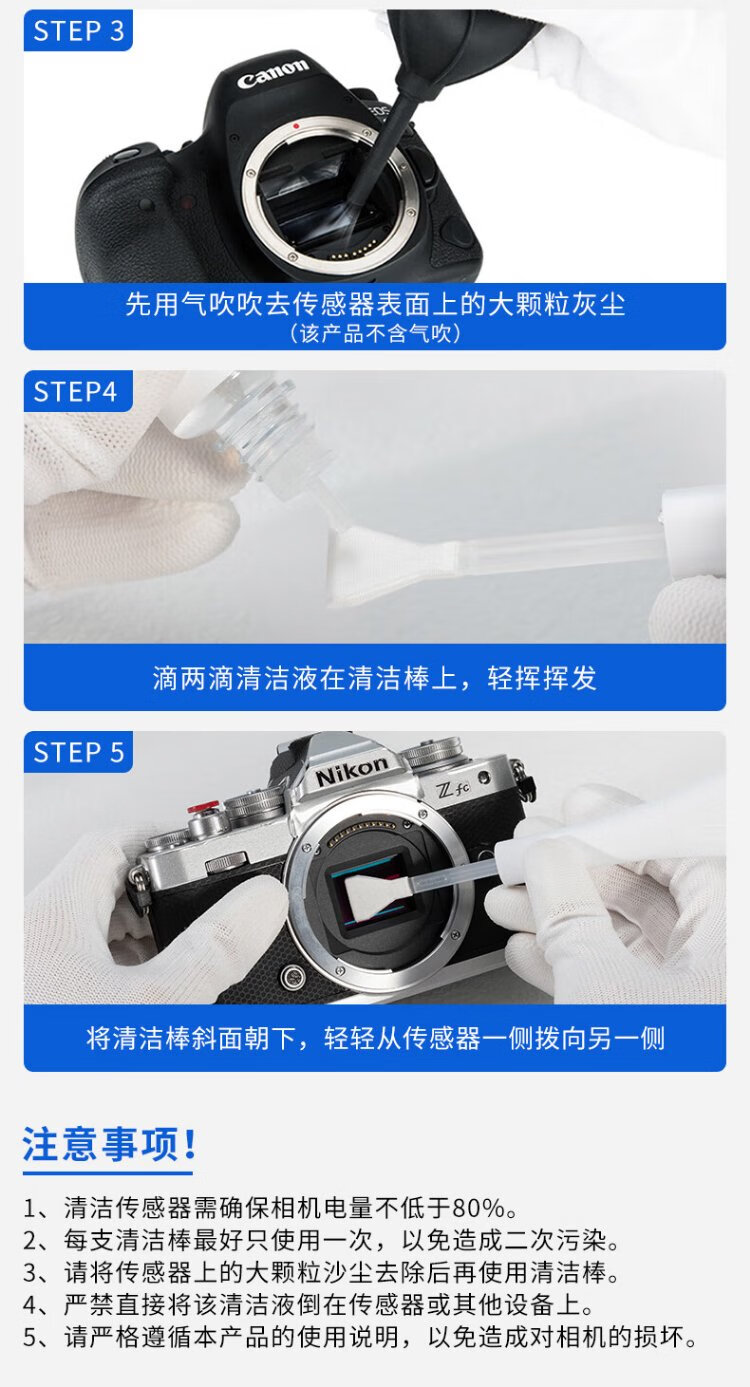 STEP 3

Canon

先用气吹吹去传感器表面上的大颗粒灰尘
（该产品不含气吹）

STEP4

滴两滴清洁液在清洁棒上，轻挥挥发

STEP 5

Nikon

Z fc

将清洁棒斜面朝下，轻轻从传感器一侧拨向另一侧

注意事项！

1、清洁传感器需确保相机电量不低于80%。
2、每支清洁棒最好只使用一次，以免造成二次污染。
3、请将传感器上的大颗粒沙尘去除后再使用清洁棒。
4、严禁直接将该清洁液倒在传感器或其他设备上。
5、请严格遵循本产品的使用说明，以免造成对相机的损坏。