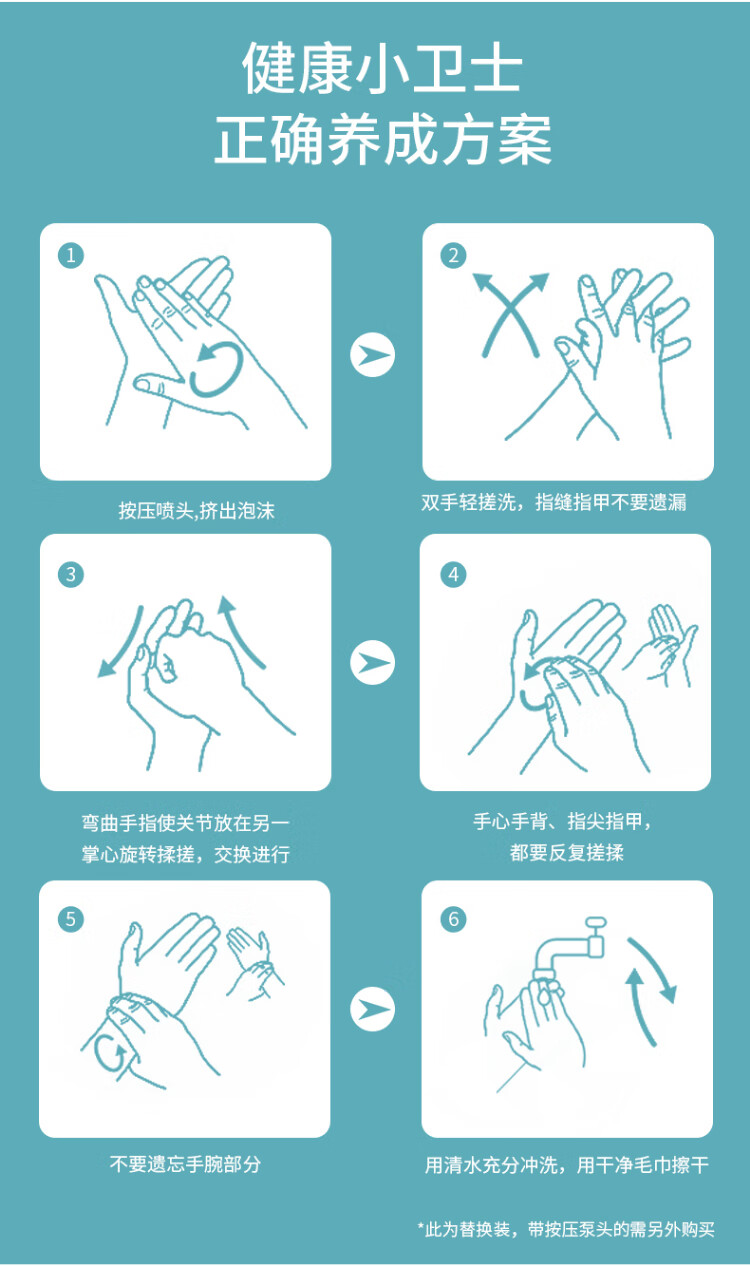 健康小卫士
正确养成方案

1

按压喷头,挤出泡沫

2

双手轻搓洗，指缝指甲不要遗漏

3

弯曲手指使关节放在另一掌心旋转揉搓，交换进行

4

手心手背、指尖指甲，都要反复搓揉

5

不要遗忘手腕部分

6

用清水充分冲洗，用干净毛巾擦干

*此为替换装，带按压泵头的需另外购买