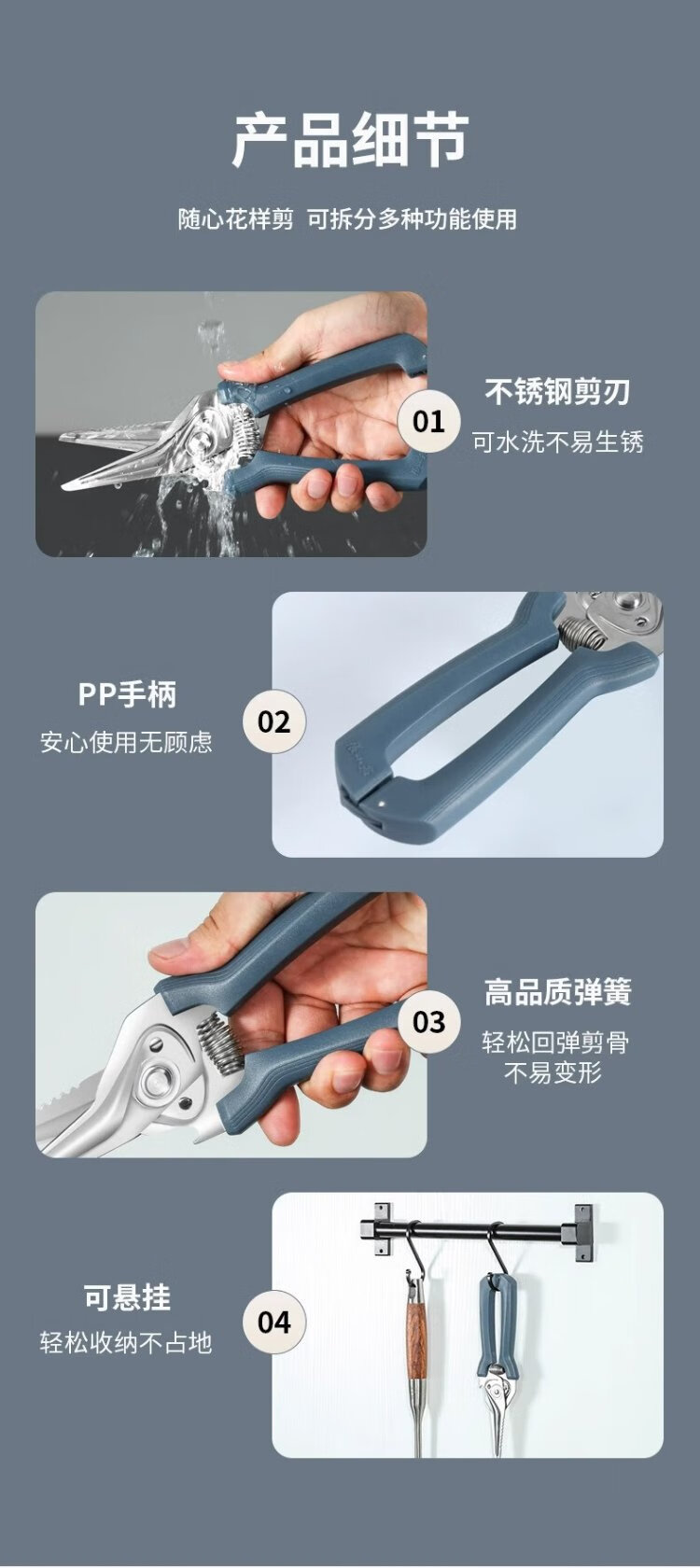 产品细节

随心花样剪 可拆分多种功能使用

01

不锈钢剪刃

可水洗不易生锈

PP手柄

安心使用无顾虑

02

03

高品质弹簧

轻松回弹剪骨
不易变形

可悬挂

轻松收纳不占地

04