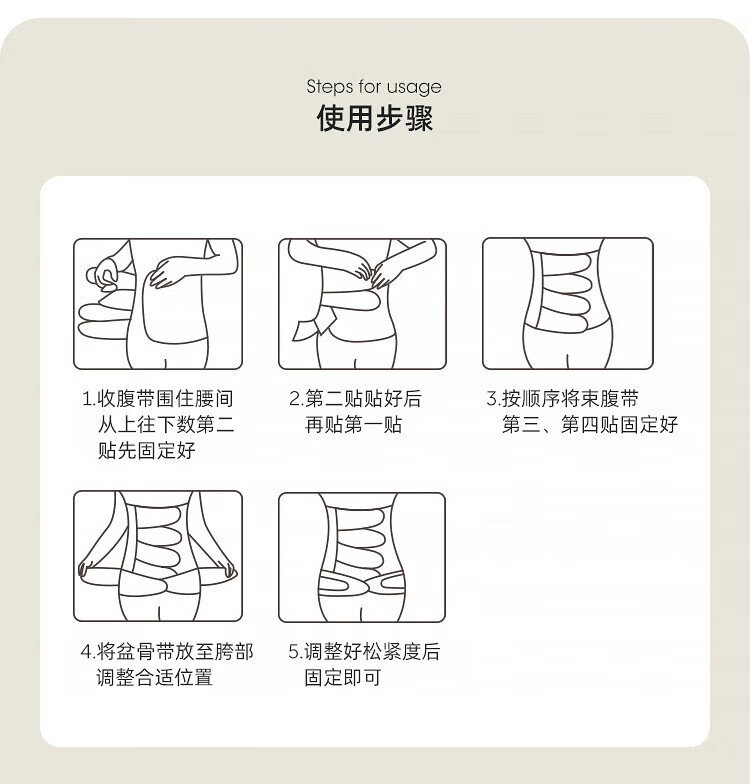 Steps for usage
使用步骤

1.收腹带围住腰间从上往下数第二贴先固定好

2.第二贴贴好后再贴第一贴

3.按顺序将束腹带第三、第四贴固定好

4.将盆骨带放至胯部调整合适位置

5.调整好松紧度后固定即可