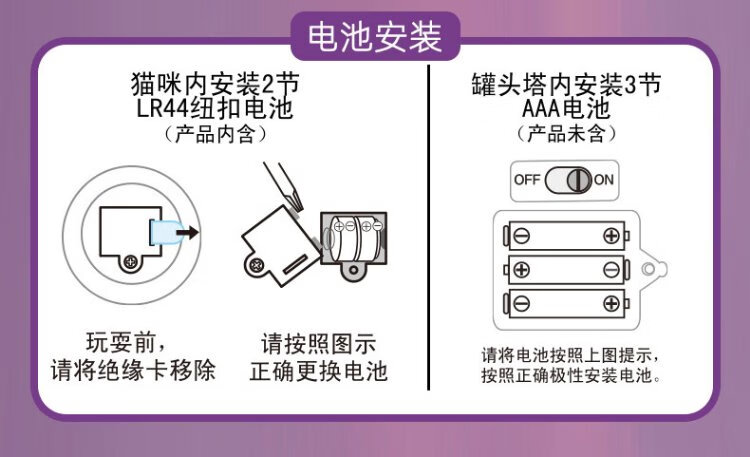 电池安装

猫咪内安装2节
LR44纽扣电池
（产品内含）

玩耍前，
请将绝缘卡移除

请按照图示
正确更换电池

罐头塔内安装3节
AAA电池
（产品未含）

OFF ON

请将电池按照上图提示，
按照正确极性安装电池。