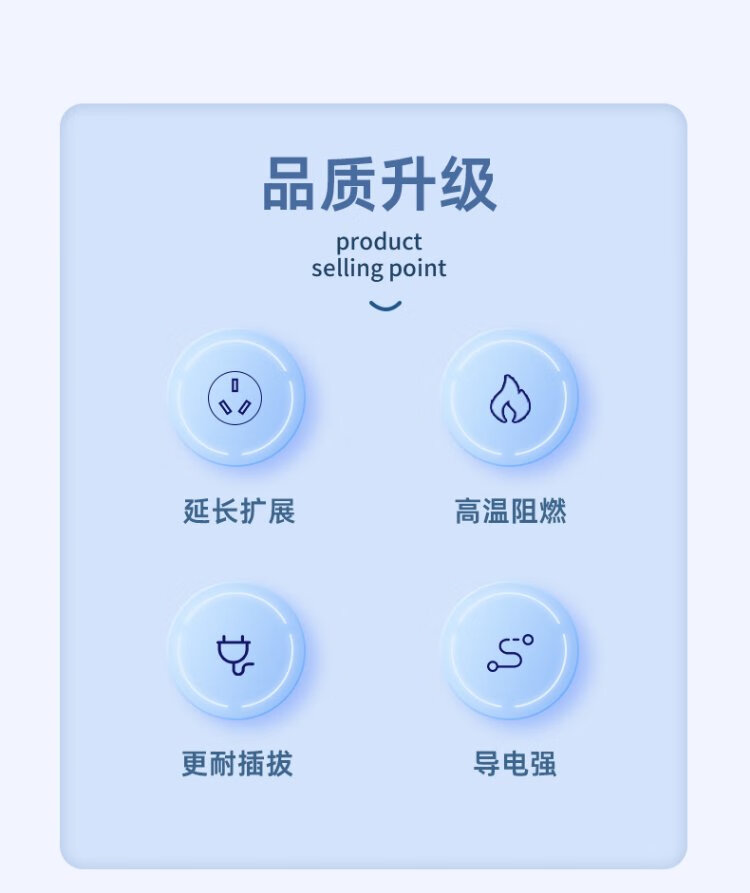 品质升级

product
selling point

延长扩展

高温阻燃

更耐插拔

导电强