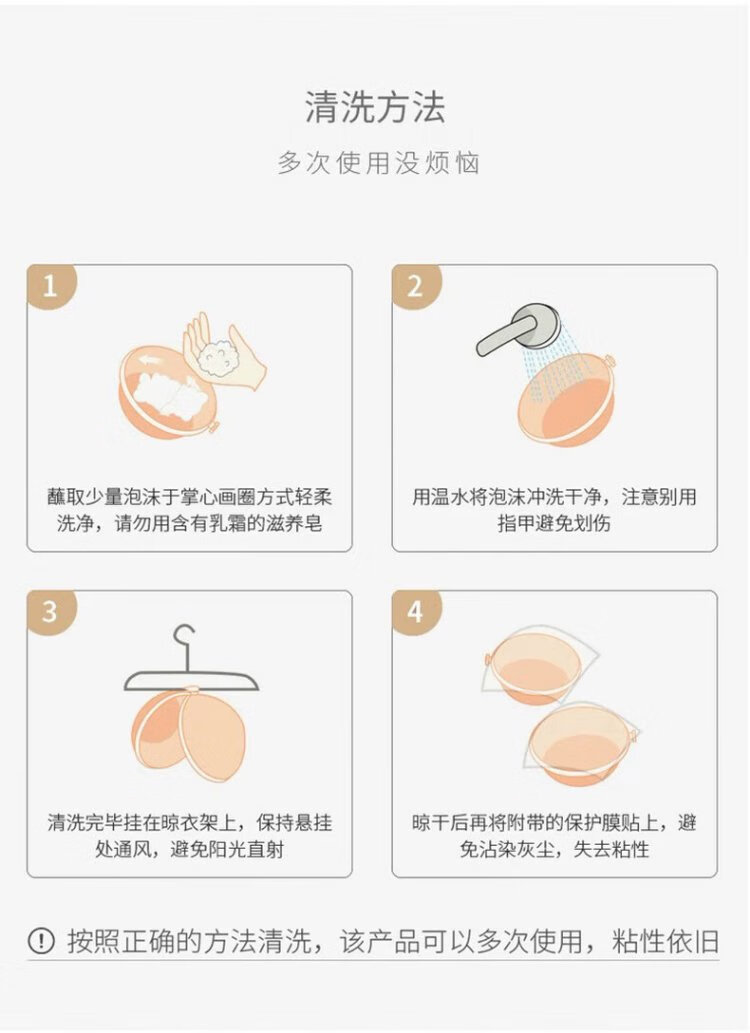 清洗方法
多次使用没烦恼

1
蘸取少量泡沫于掌心画圈方式轻柔洗净，请勿用含有乳霜的滋养皂

2
用温水将泡沫冲洗干净，注意别用指甲避免划伤

3
清洗完毕挂在晾衣架上，保持悬挂处通风，避免阳光直射

4
晾干后再将附带的保护膜贴上，避免沾染灰尘，失去粘性

! 按照正确的方法清洗，该产品可以多次使用，粘性依旧