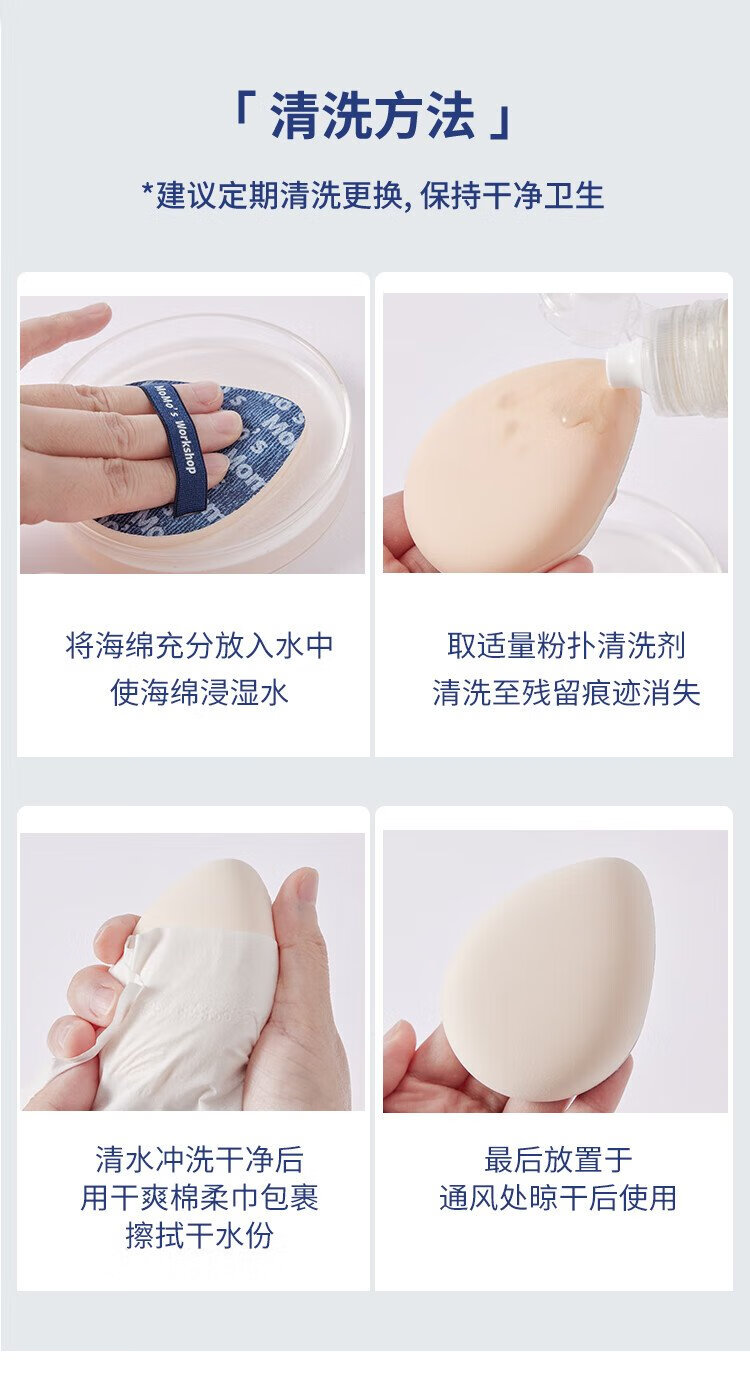 「 清洗方法 」

*建议定期清洗更换, 保持干净卫生

MoMo's Workshop

将海绵充分放入水中
使海绵浸湿水

取适量粉扑清洗剂
清洗至残留痕迹消失

清水冲洗干净后
用干爽棉柔巾包裹
擦拭干水份

最后放置于
通风处晾干后使用