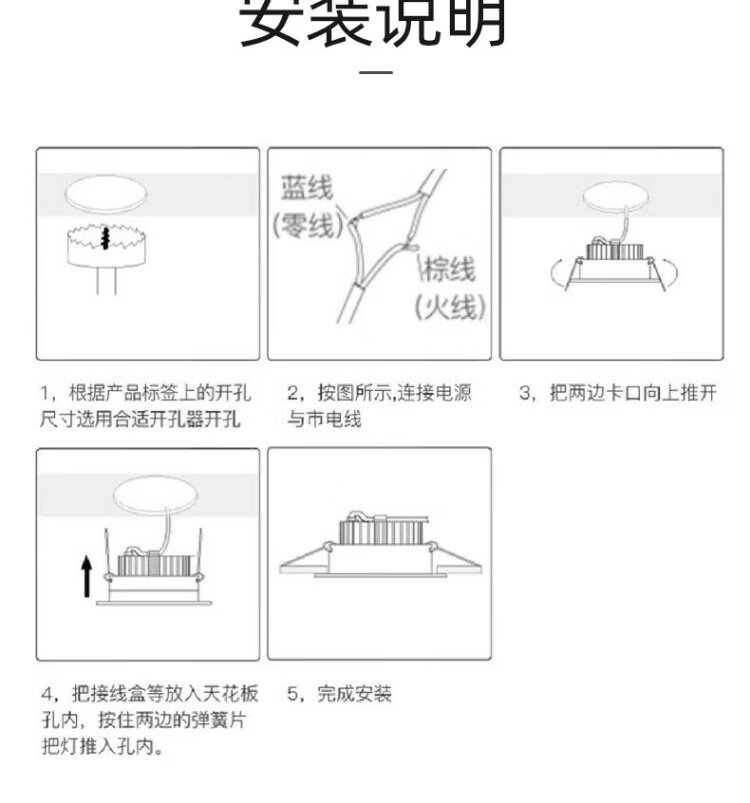 安装说明

蓝线
(零线)
棕线
(火线)

1，根据产品标签上的开孔尺寸选用合适开孔器开孔

2，按图所示,连接电源与市电线

3，把两边卡口向上推开

4，把接线盒等放入天花板孔内，按住两边的弹簧片把灯推入孔内。

5，完成安装